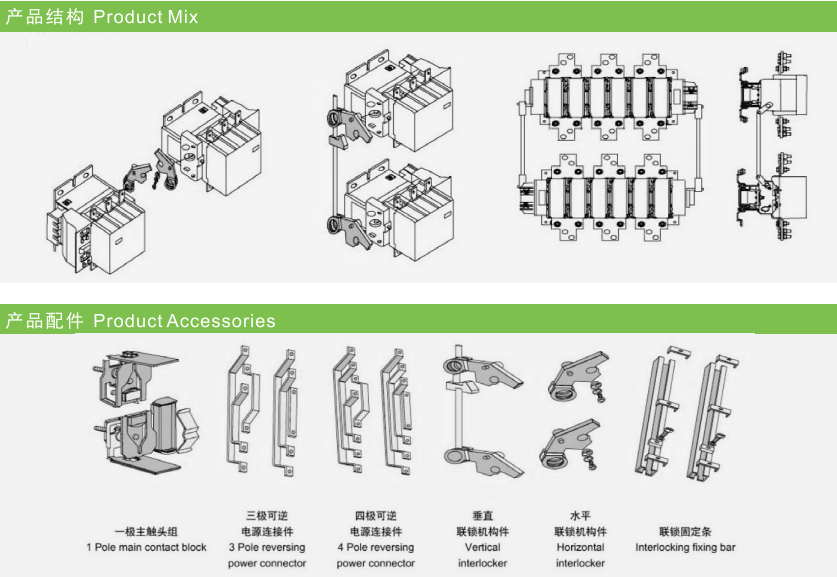 产品结构 Product Mix

产品配件 Product Accessories

一极主触头组
1 Pole main contact block

三极可逆
电源连接件
3 Pole reversing power connector

四极可逆
电源连接件
4 Pole reversing power connector

垂直
联锁机构件
Vertical interlocker

水平
联锁机构件
Horizontal interlocker

联锁固定条
Interlocking fixing bar