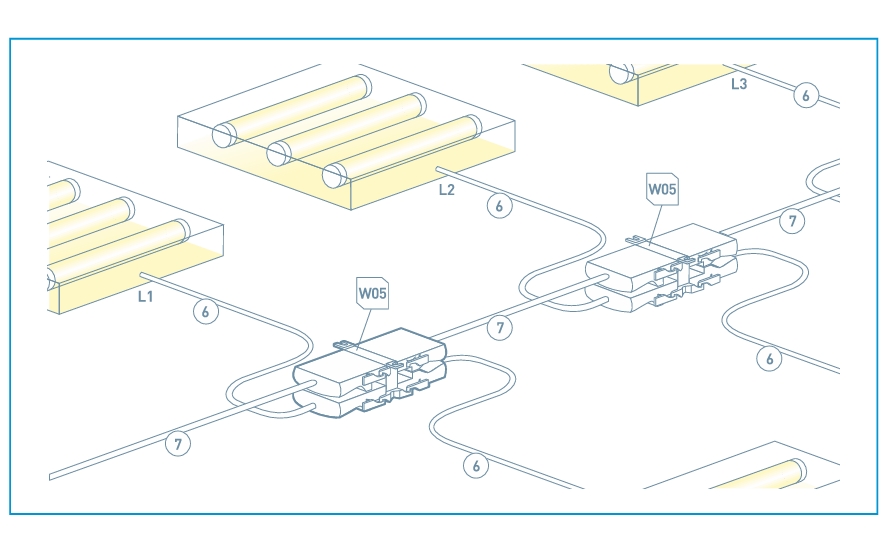 L3
6
L2
6
W05
7
L1
6
W05
7
6
7
6