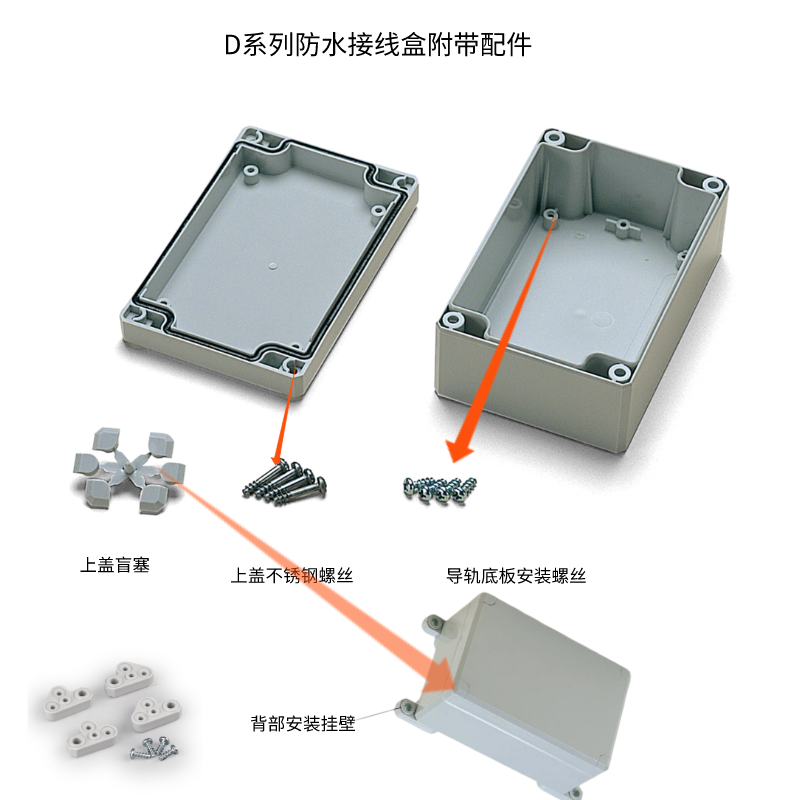 D系列防水接线盒附带配件

上盖盲塞

上盖不锈钢螺丝

导轨底板安装螺丝

背部安装挂壁