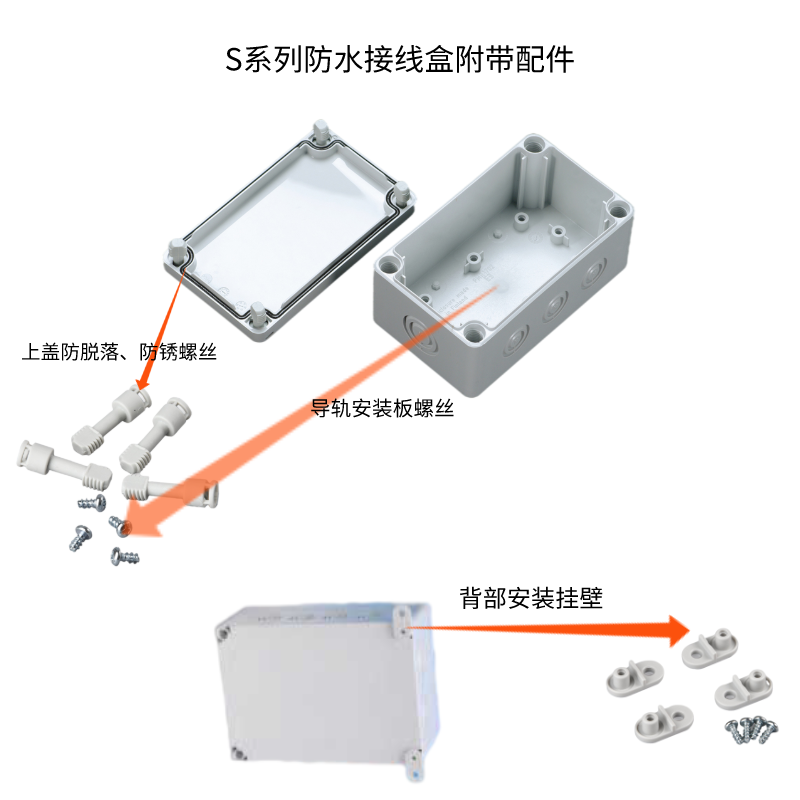 S系列防水接线盒附带配件

上盖防脱落、防锈螺丝

导轨安装板螺丝

背部安装挂壁