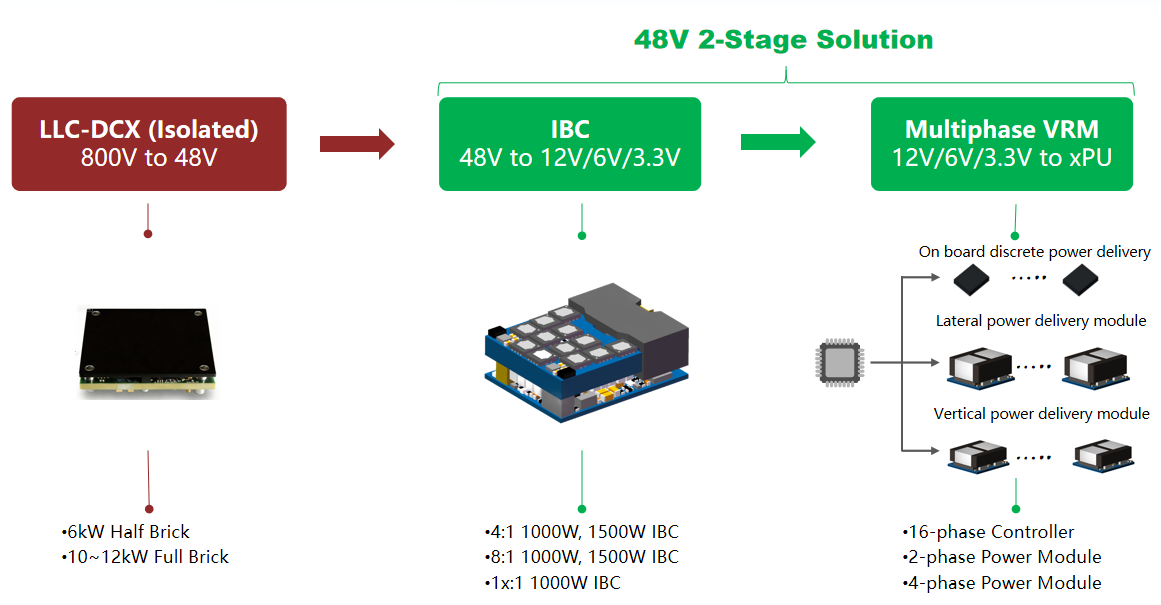 48V 2-Stage Solution

LLC-DCX (Isolated)
800V to 48V

IBC
48V to 12V/6V/3.3V

Multiphase VRM
12V/6V/3.3V to xPU

On board discrete power delivery

Lateral power delivery module

Vertical power delivery module

•6kW Half Brick
•10~12kW Full Brick

•4:1 1000W, 1500W IBC
•8:1 1000W, 1500W IBC
•1x:1 1000W IBC

•16-phase Controller
•2-phase Power Module
•4-phase Power Module