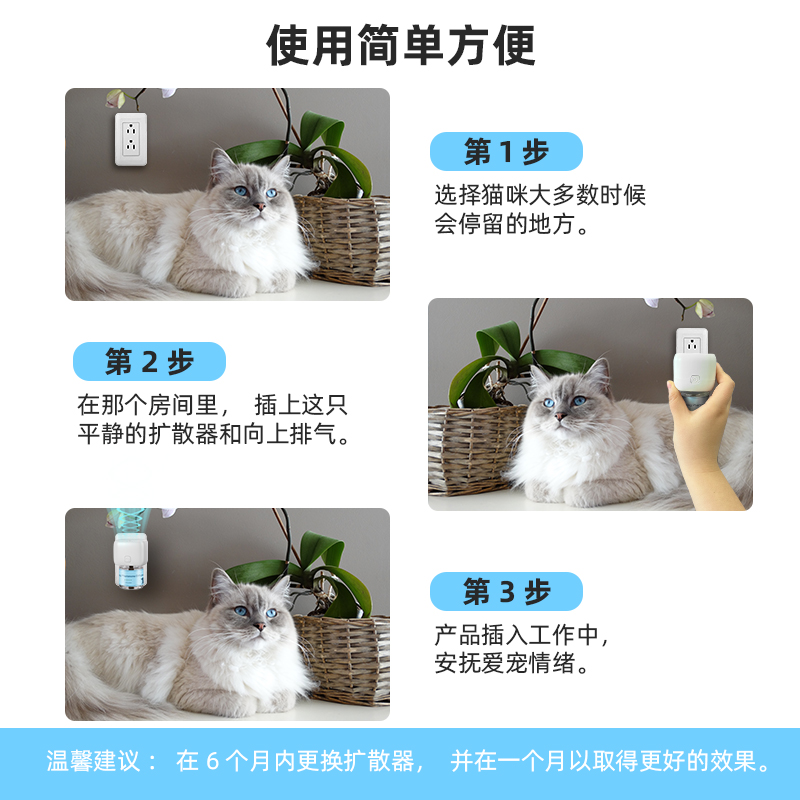 使用简单方便

第 1 步

选择猫咪大多数时候会停留的地方。

第 2 步

在那个房间里， 插上这只平静的扩散器和向上排气。

第 3 步

产品插入工作中，安抚爱宠情绪。

温馨建议： 在 6 个月内更换扩散器， 并在一个月以取得更好的效果。