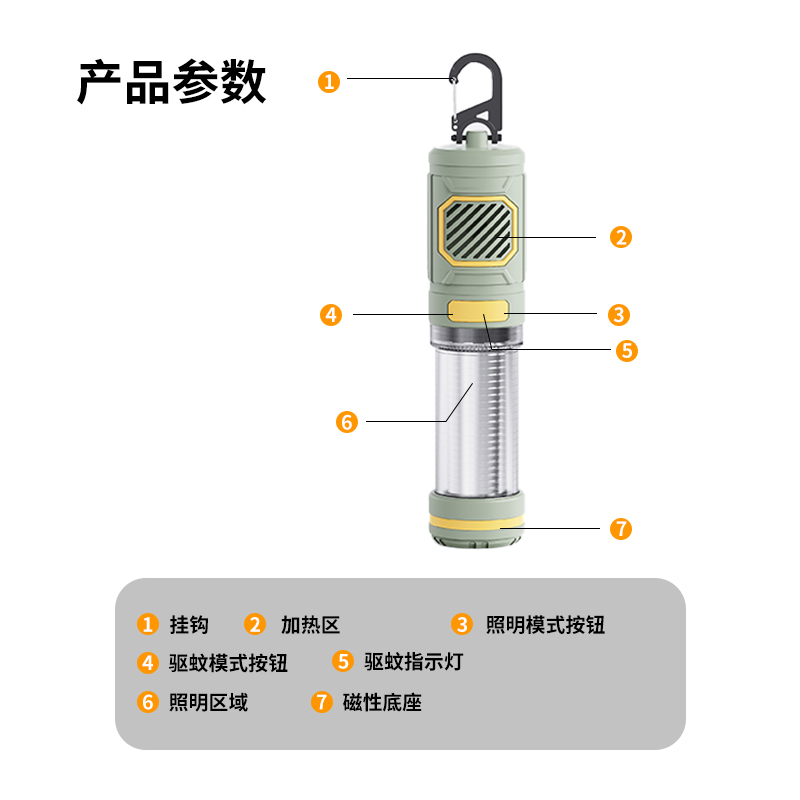 产品参数

1

2

4

3

5

6

7

1 挂钩 2 加热区 3 照明模式按钮
4 驱蚊模式按钮 5 驱蚊指示灯
6 照明区域 7 磁性底座