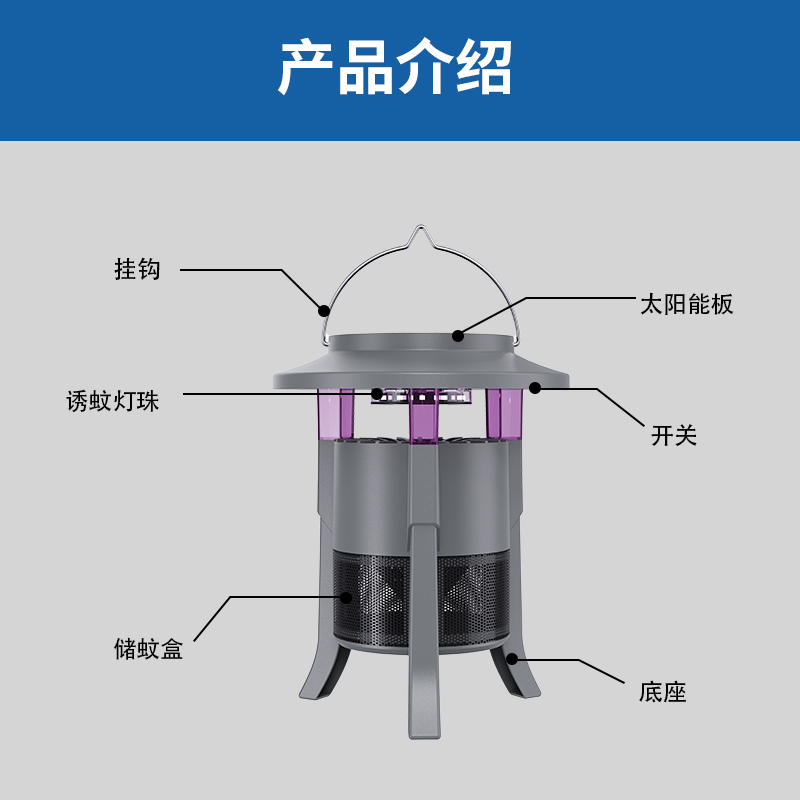 产品介绍

挂钩

太阳能板

诱蚊灯珠

开关

储蚊盒

底座