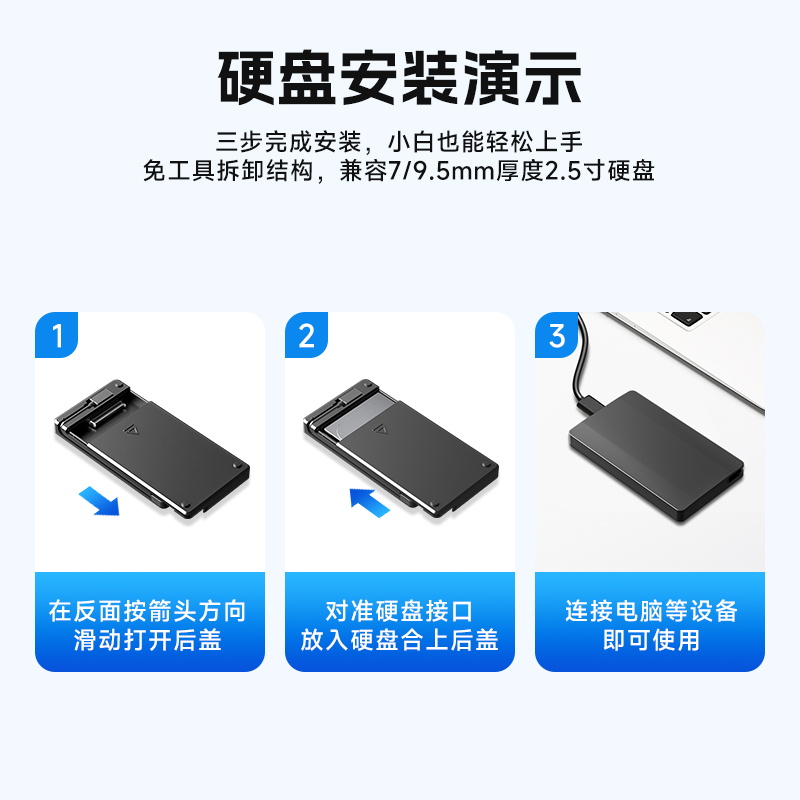 硬盘安装演示

三步完成安装，小白也能轻松上手
免工具拆卸结构，兼容7/9.5mm厚度2.5寸硬盘

1

在反面按箭头方向
滑动打开后盖

2

对准硬盘接口
放入硬盘合上后盖

3

连接电脑等设备
即可使用