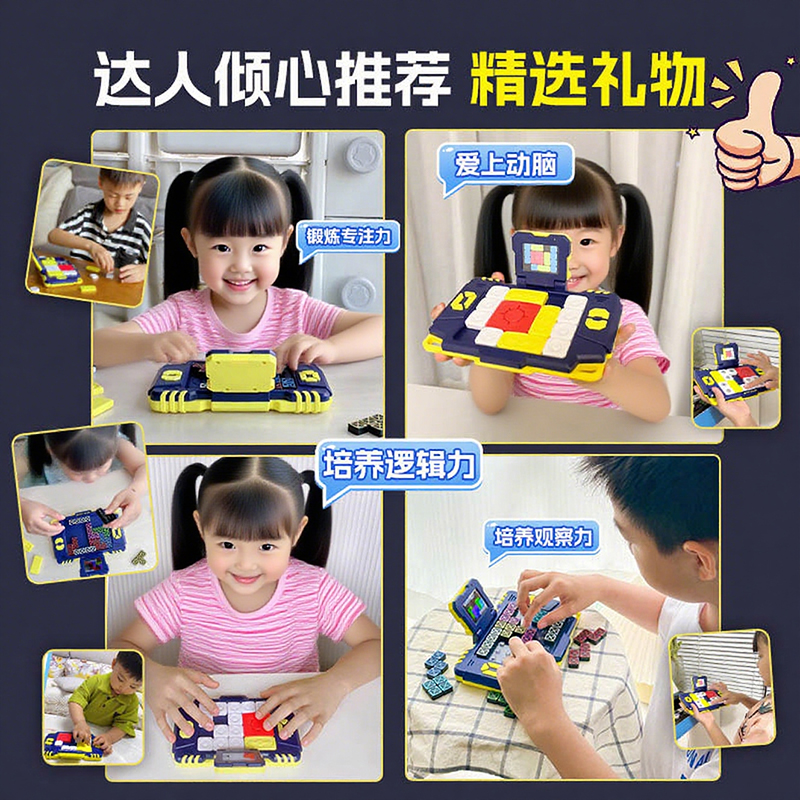 达人倾心推荐 精选礼物

锻炼专注力

爱上动脑

培养逻辑力

培养观察力