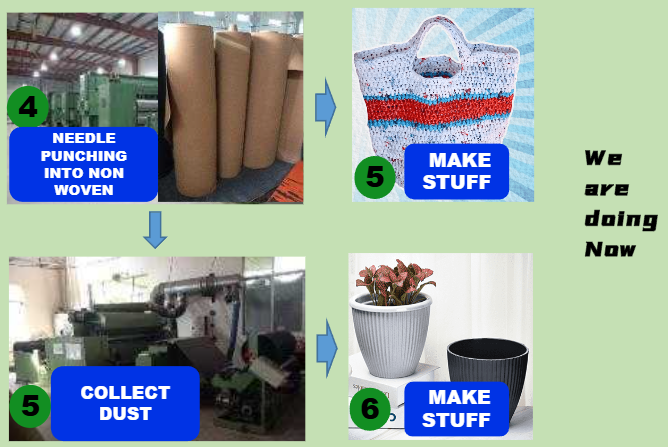 4
NEEDLE PUNCHING INTO NON WOVEN

5
MAKE STUFF

We are doing Now

5
COLLECT DUST

6
MAKE STUFF