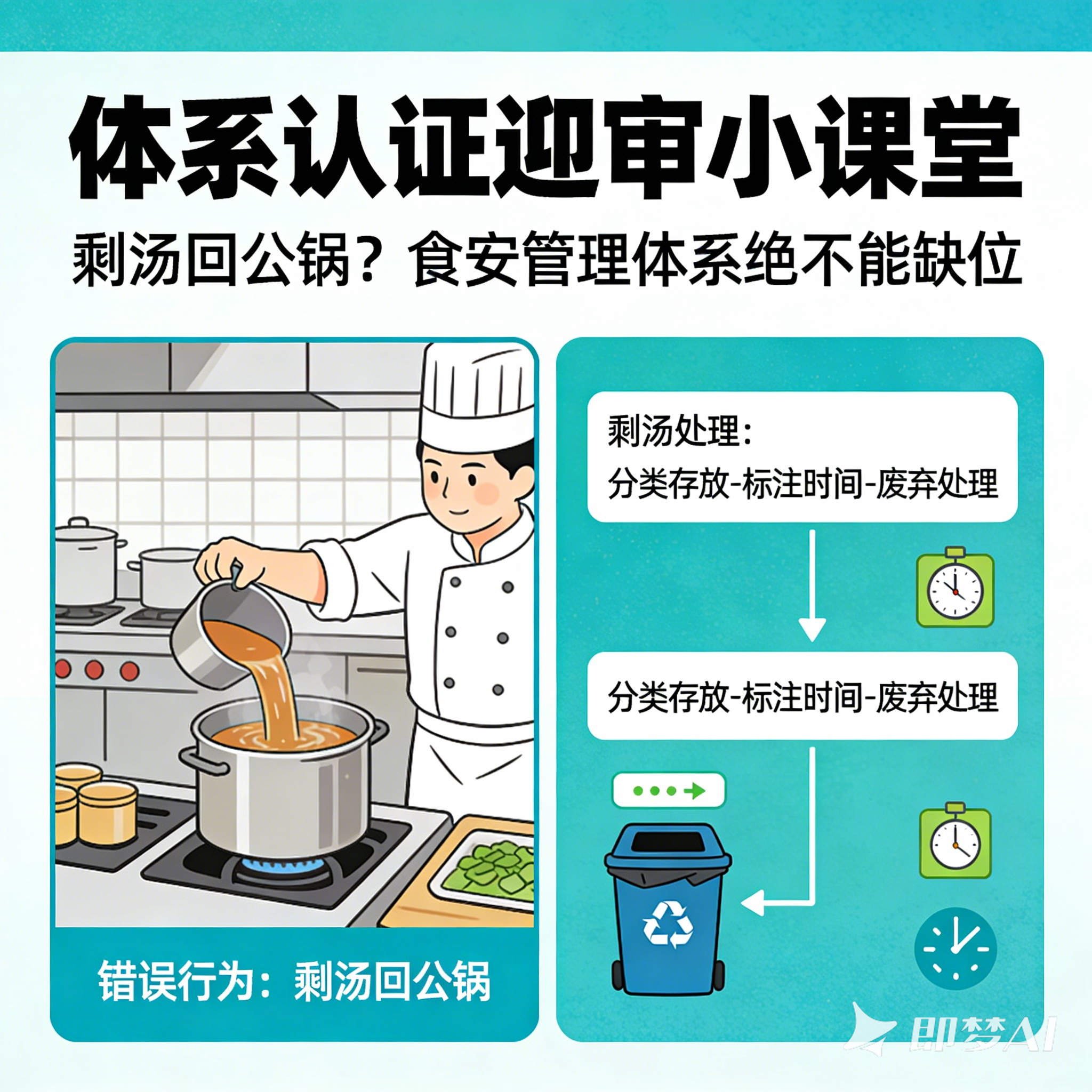 体系认证迎审小课堂

剩汤回公锅？食安管理体系绝不能缺位

错误行为：剩汤回公锅

剩汤处理：
分类存放-标注时间-废弃处理

分类存放-标注时间-废弃处理

即梦AI