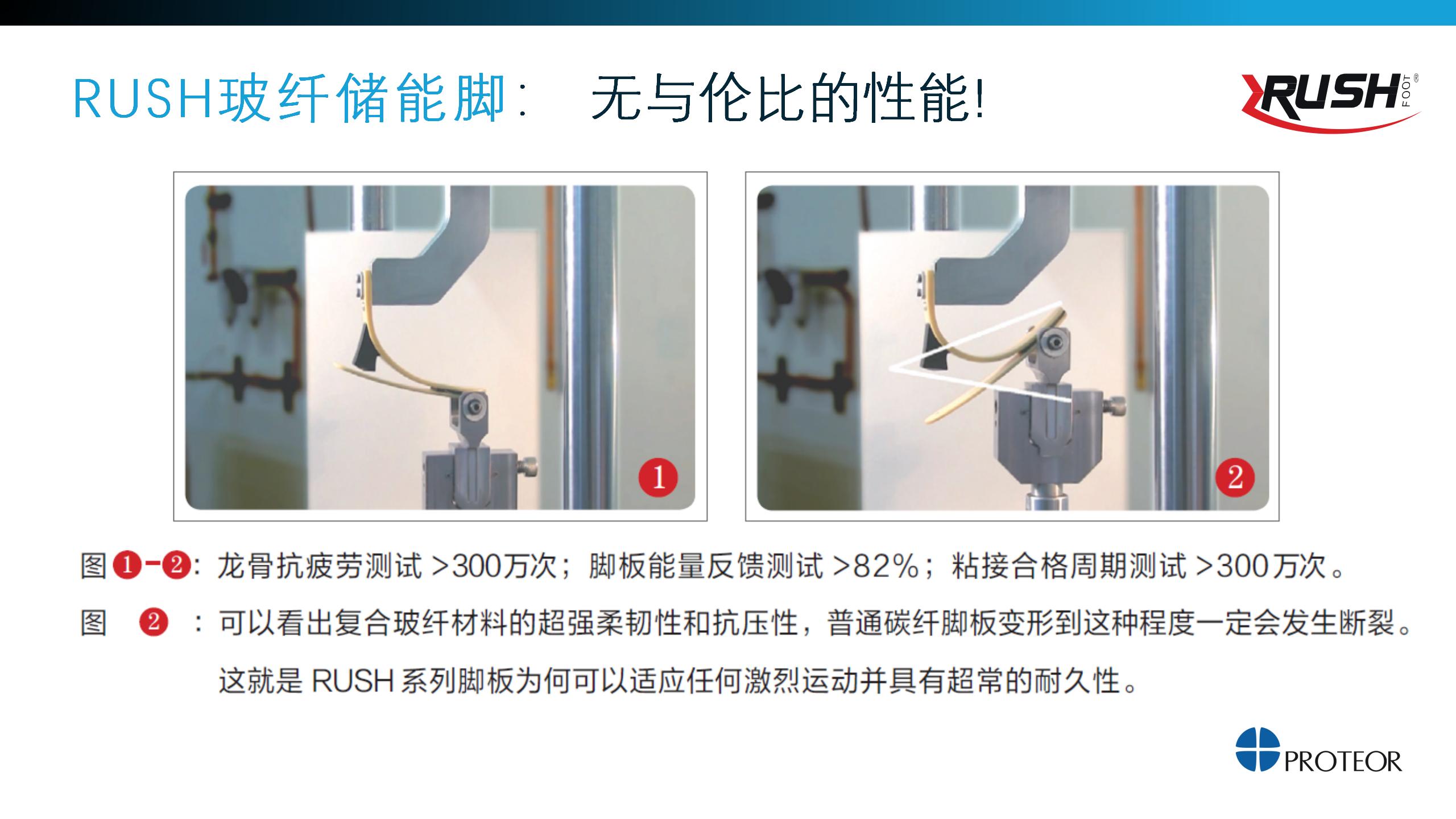 RUSH玻纤储能脚： 无与伦比的性能!

RUSH FOOT®

1

2

图❶-❷：龙骨抗疲劳测试 >300万次；脚板能量反馈测试 >82%；粘接合格周期测试 >300万次。

图 ❷ ：可以看出复合玻纤材料的超强柔韧性和抗压性，普通碳纤脚板变形到这种程度一定会发生断裂。这就是 RUSH 系列脚板为何可以适应任何激烈运动并具有超常的耐久性。

PROTEOR