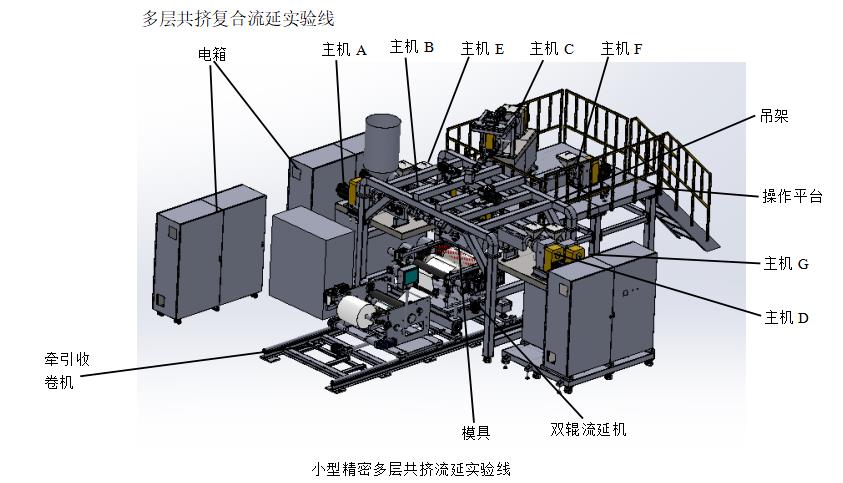 多层共挤复合流延实验线

电箱

主机 A

主机 B

主机 E

主机 C

主机 F

吊架

操作平台

主机 G

主机 D

牵引收卷机

模具

双辊流延机

小型精密多层共挤流延实验线