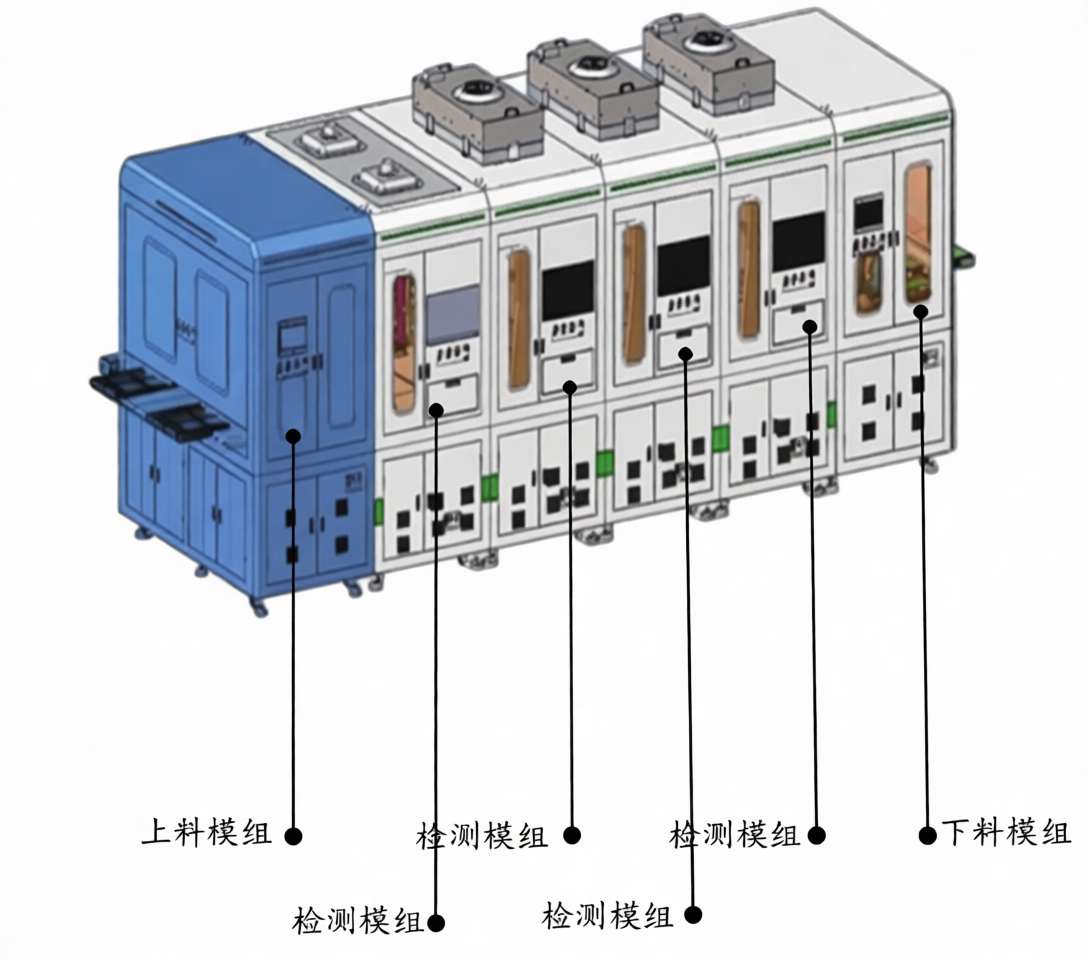 上料模组
检测模组
检测模组
下料模组
检测模组
检测模组