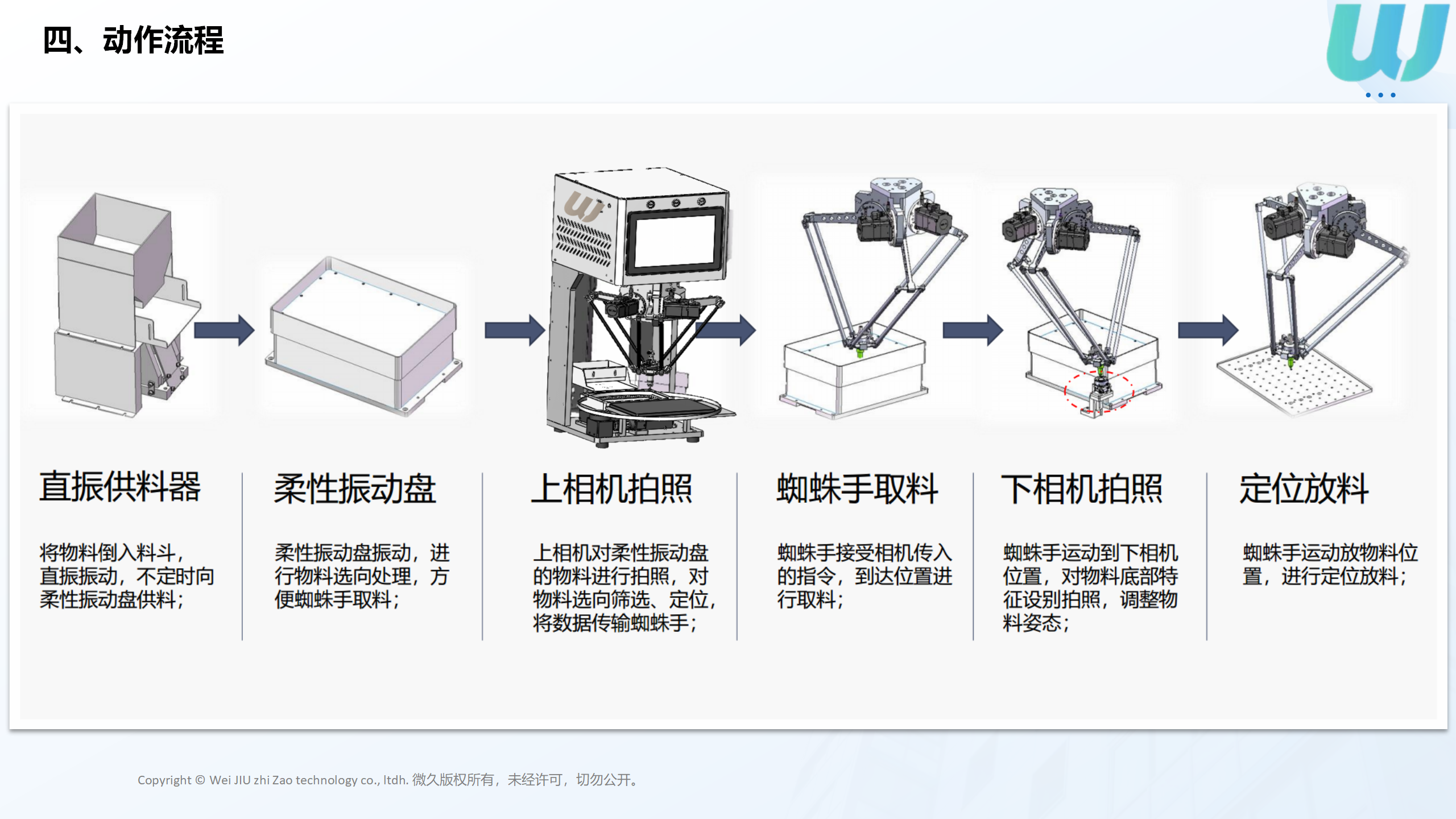 四、动作流程

直振供料器

将物料倒入料斗，直振振动，不定时向柔性振动盘供料；

柔性振动盘

柔性振动盘振动，进行物料选向处理，方便蜘蛛手取料；

上相机拍照

上相机对柔性振动盘的物料进行拍照，对物料选向筛选、定位，将数据传输蜘蛛手；

蜘蛛手取料

蜘蛛手接受相机传入的指令，到达位置进行取料；

下相机拍照

蜘蛛手运动到下相机位置，对物料底部特征设别拍照，调整物料姿态；

定位放料

蜘蛛手运动放物料位置，进行定位放料；

Copyright © Wei JIU zhi Zao technology co., ltdh. 微久版权所有，未经许可，切勿公开。