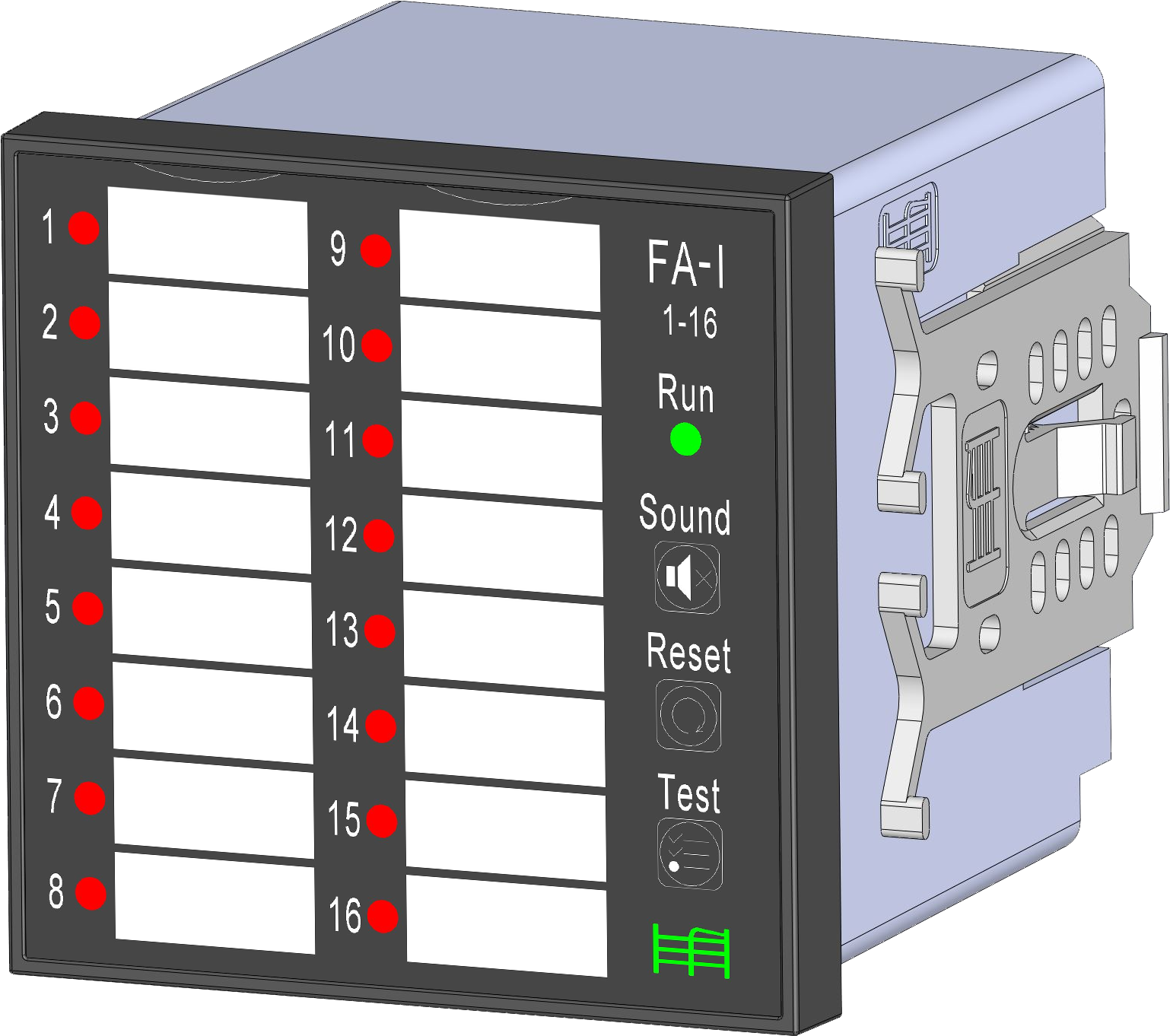 1
2
3
4
5
6
7
8
9
10
11
12
13
14
15
16
FA-I
1-16
Run
Sound
Reset
Test