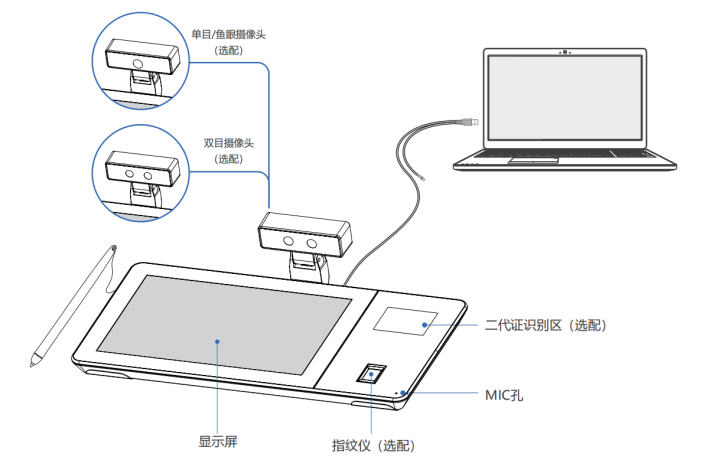 单目/鱼眼摄像头
(选配)

双目摄像头
(选配)

二代证识别区（选配）

MIC孔

显示屏

指纹仪（选配）