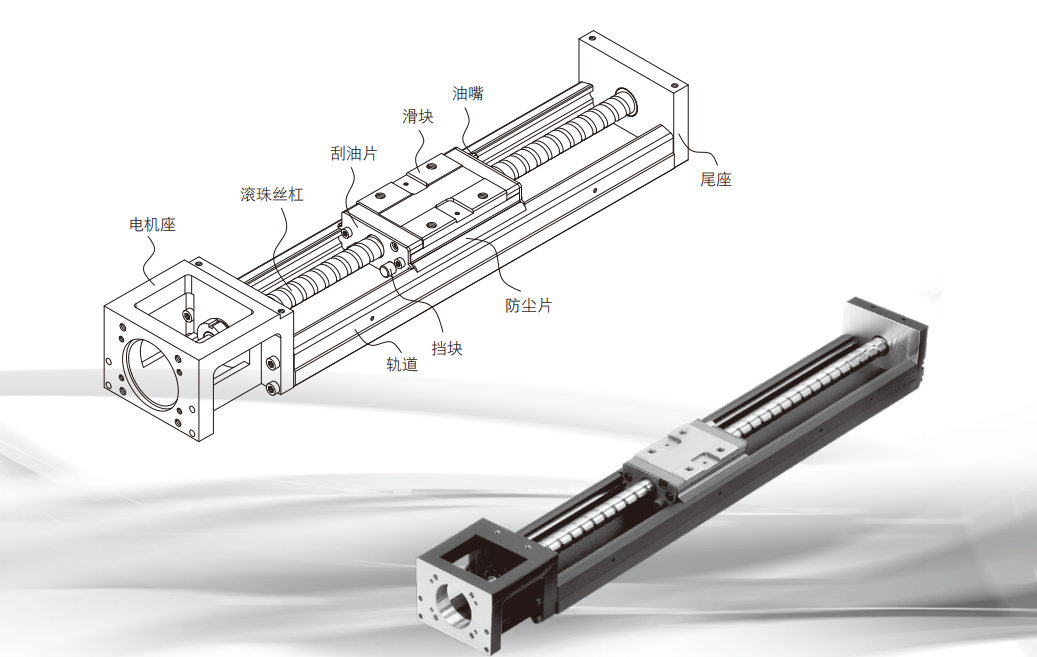 油嘴
滑块
刮油片
滚珠丝杠
电机座
尾座
防尘片
挡块
轨道