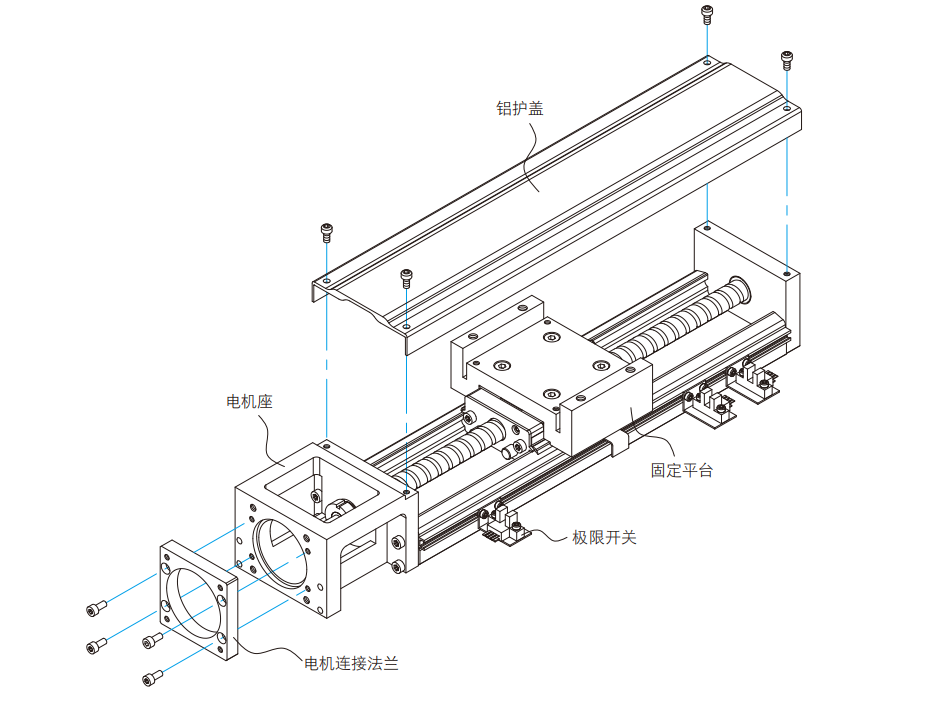 铝护盖

电机座

固定平台

极限开关

电机连接法兰