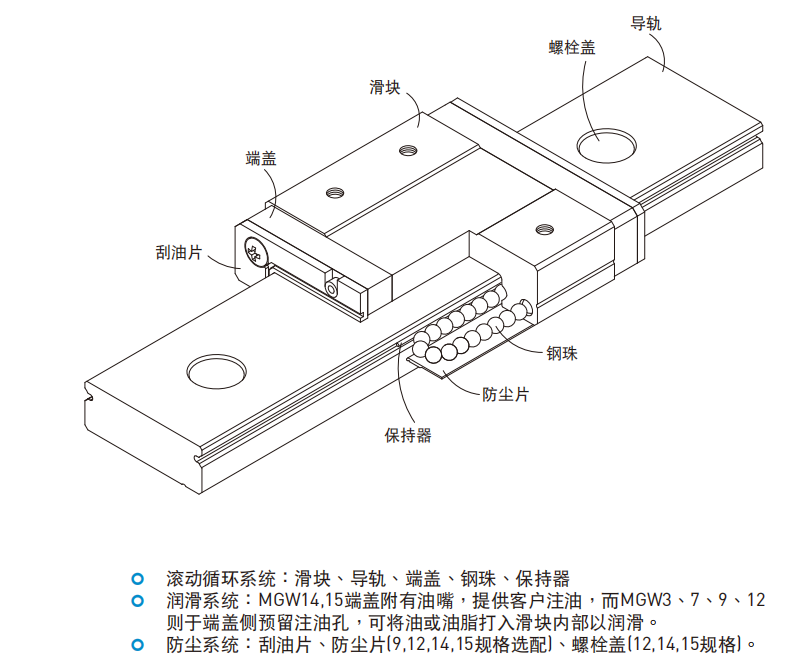 导轨

螺栓盖

滑块

端盖

刮油片

钢珠

防尘片

保持器

滚动循环系统：滑块、导轨、端盖、钢珠、保持器
润滑系统：MGW14,15端盖附有油嘴，提供客户注油，而MGW3、7、9、12则于端盖侧预留注油孔，可将油或油脂打入滑块内部以润滑。
防尘系统：刮油片、防尘片(9,12,14,15规格选配)、螺栓盖(12,14,15规格)。