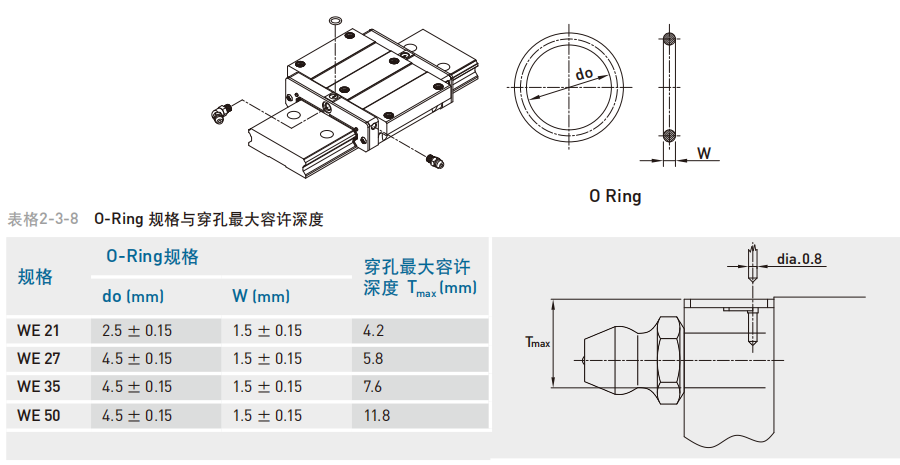 do

W

O Ring

表格2-3-8 O-Ring 规格与穿孔最大容许深度

| 规格 | O-Ring规格 do (mm) | O-Ring规格 W (mm) | 穿孔最大容许深度 $T_{max}$ (mm) |
|---|---|---|---|
| WE 21 | 2.5 ± 0.15 | 1.5 ± 0.15 | 4.2 |
| WE 27 | 4.5 ± 0.15 | 1.5 ± 0.15 | 5.8 |
| WE 35 | 4.5 ± 0.15 | 1.5 ± 0.15 | 7.6 |
| WE 50 | 4.5 ± 0.15 | 1.5 ± 0.15 | 11.8 |

dia.0.8

$T_{max}$