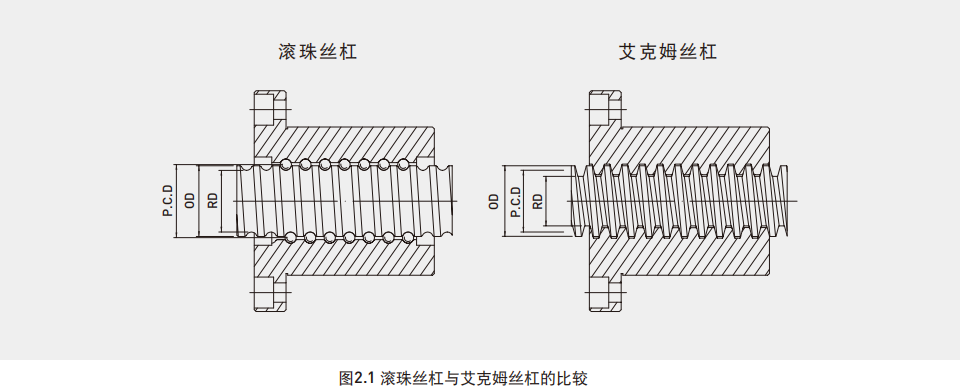 滚珠丝杠

P.C.D
OD
RD

艾克姆丝杠

OD
P.C.D
RD

图2.1 滚珠丝杠与艾克姆丝杠的比较