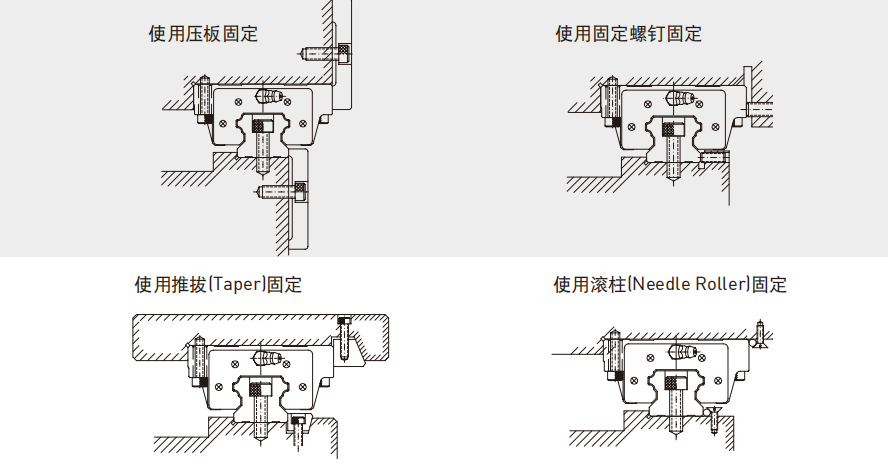 使用压板固定

使用固定螺钉固定

使用推拔(Taper)固定

使用滚柱(Needle Roller)固定