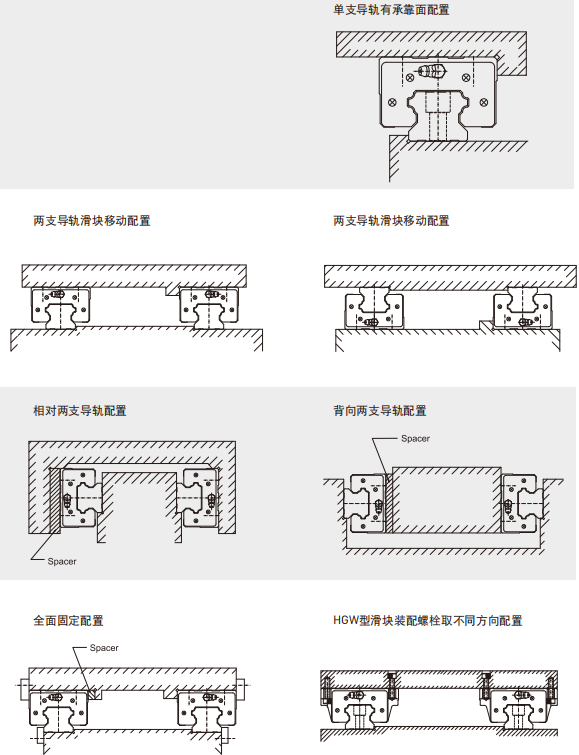 单支导轨有承靠面配置

两支导轨滑块移动配置

两支导轨滑块移动配置

相对两支导轨配置

Spacer

背向两支导轨配置

Spacer

全面固定配置

Spacer

HGW型滑块装配螺栓取不同方向配置