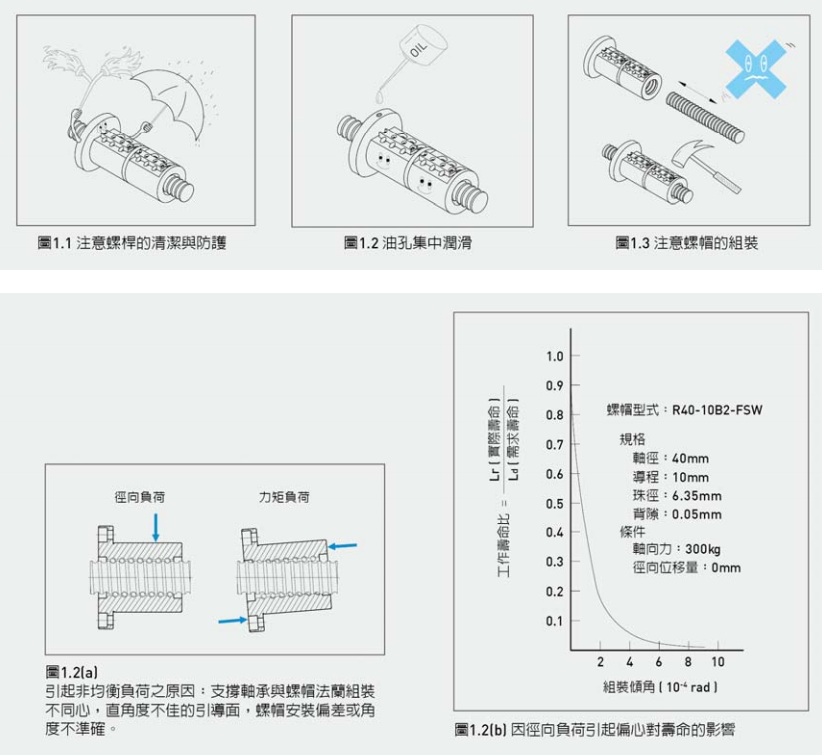 OIL

圖1.1 注意螺桿的清潔與防護

圖1.2 油孔集中潤滑

圖1.3 注意螺帽的組裝

徑向負荷

力矩負荷

圖1.2(a)
引起非均衡負荷之原因：支撐軸承與螺帽法蘭組裝不同心，直角度不佳的引導面，螺帽安裝偏差或角度不準確。

工作壽命比 = $\frac{Lr(實際壽命)}{Ld(需求壽命)}$

1.0
0.9
0.8
0.7
0.6
0.5
0.4
0.3
0.2
0.1

螺帽型式：R40-10B2-FSW
規格
軸徑：40mm
導程：10mm
珠徑：6.35mm
背隙：0.05mm
條件
軸向力：300kg
徑向位移量：0mm

2 4 6 8 10
組裝傾角 ( $10^{-4}$ rad )

圖1.2(b) 因徑向負荷引起偏心對壽命的影響