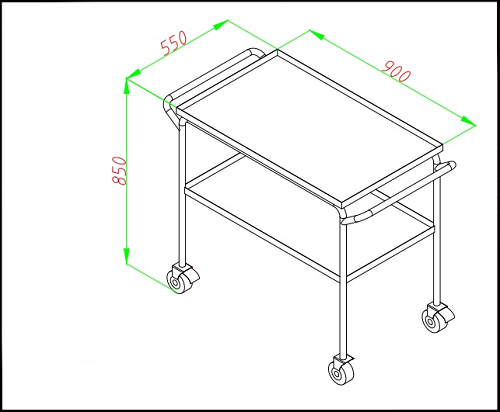 550
900
850