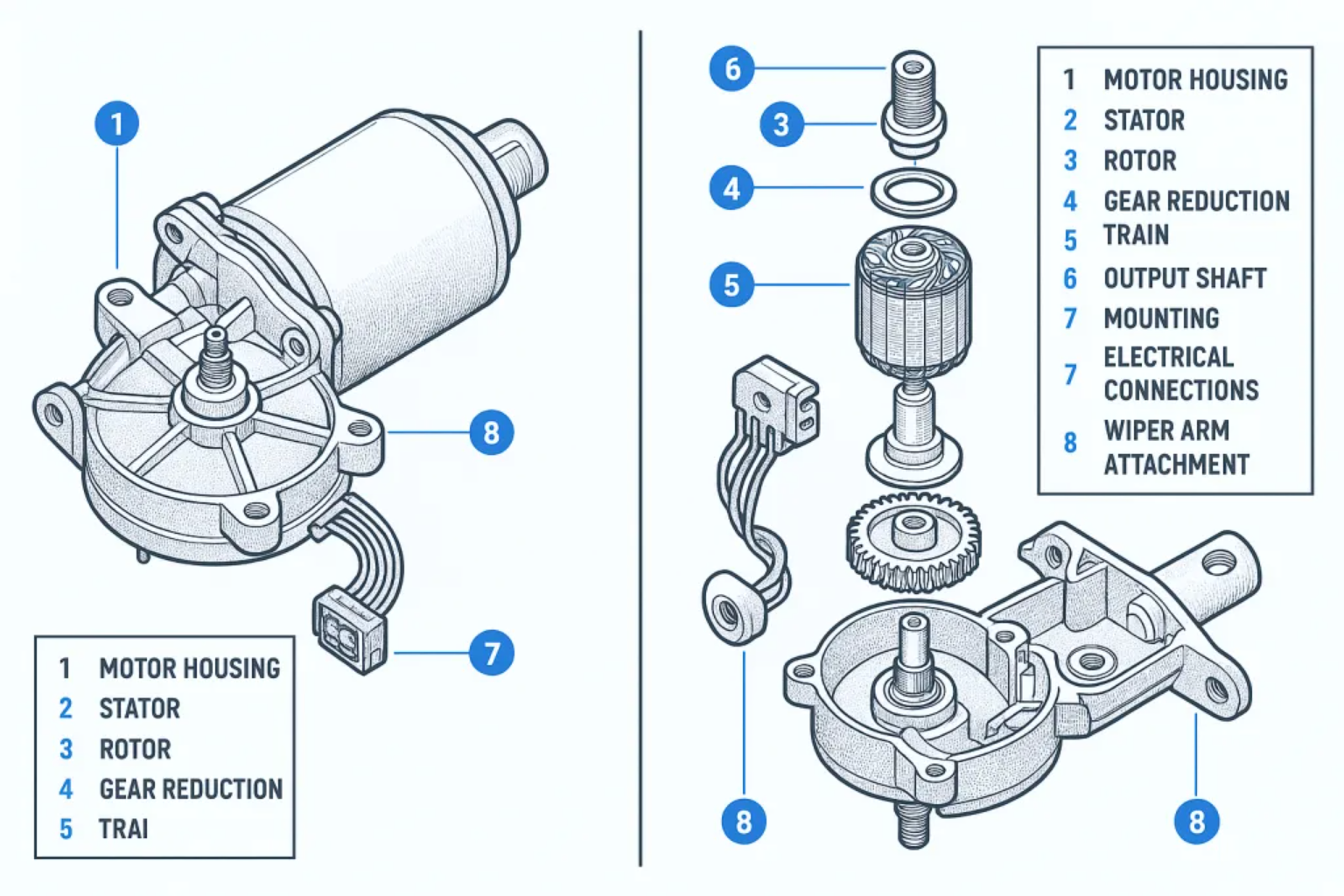 1

8

7

1 MOTOR HOUSING
2 STATOR
3 ROTOR
4 GEAR REDUCTION
5 TRAI

6

3

4

5

8

8

1 MOTOR HOUSING
2 STATOR
3 ROTOR
4 GEAR REDUCTION
5 TRAIN
6 OUTPUT SHAFT
7 MOUNTING
7 ELECTRICAL CONNECTIONS
8 WIPER ARM ATTACHMENT