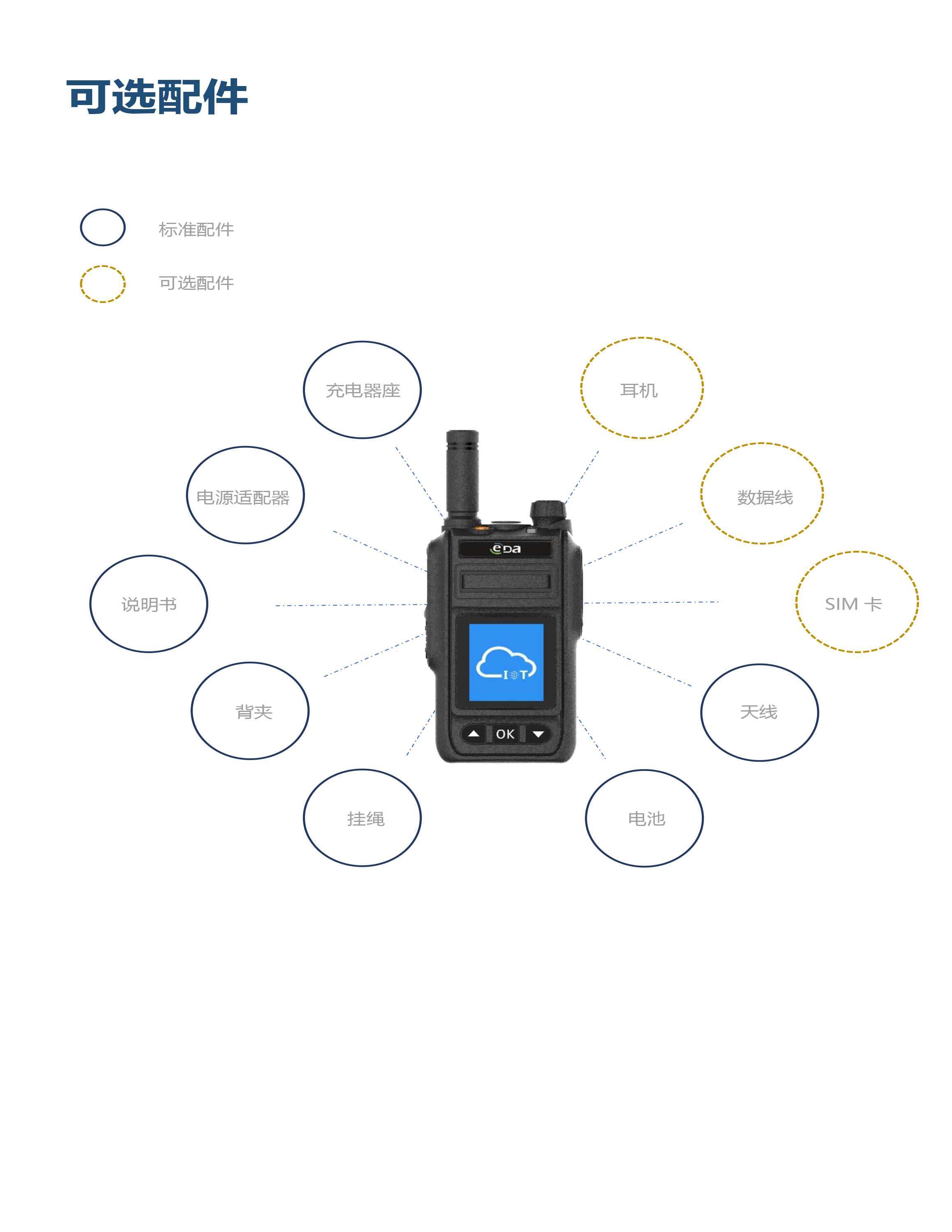 可选配件

标准配件

可选配件

充电器座

耳机

电源适配器

数据线

说明书

SIM 卡

背夹

天线

挂绳

电池

eDa

IoT

OK