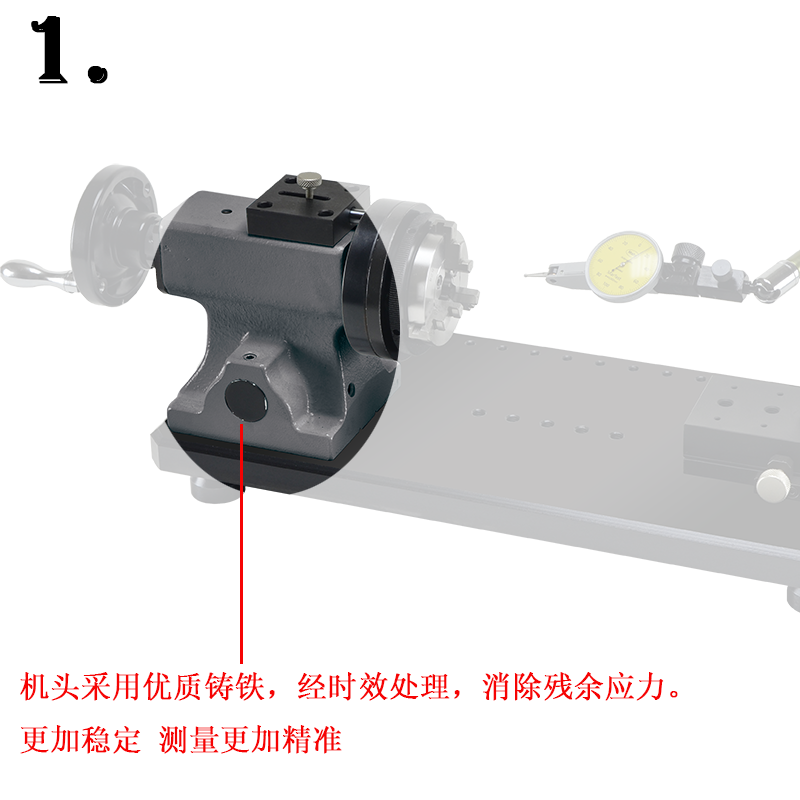 1.

机头采用优质铸铁，经时效处理，消除残余应力。

更加稳定 测量更加精准