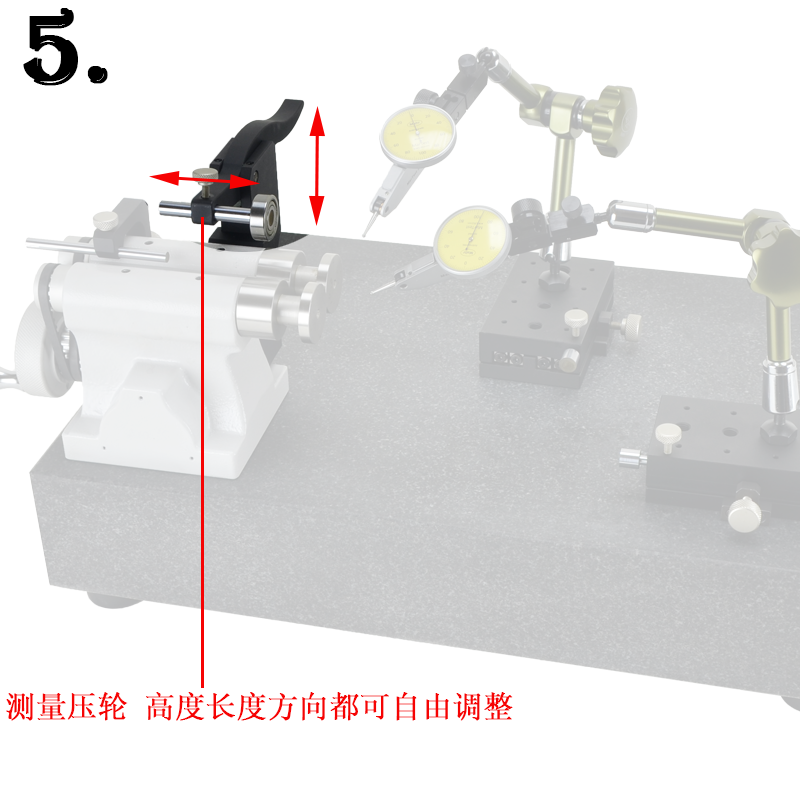 5.

测量压轮 高度长度方向都可自由调整