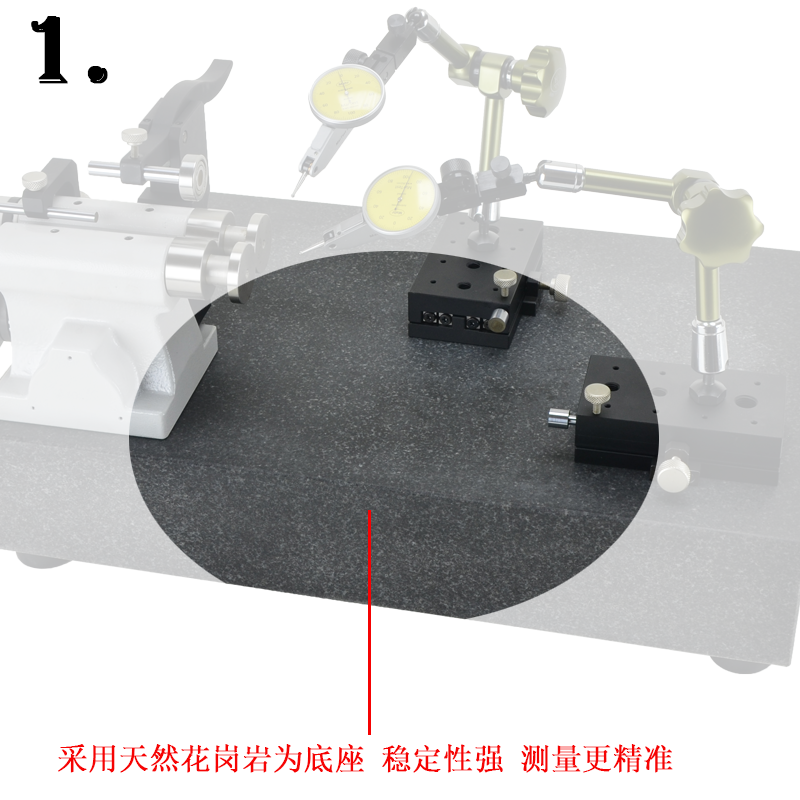 1.

采用天然花岗岩为底座 稳定性强 测量更精准