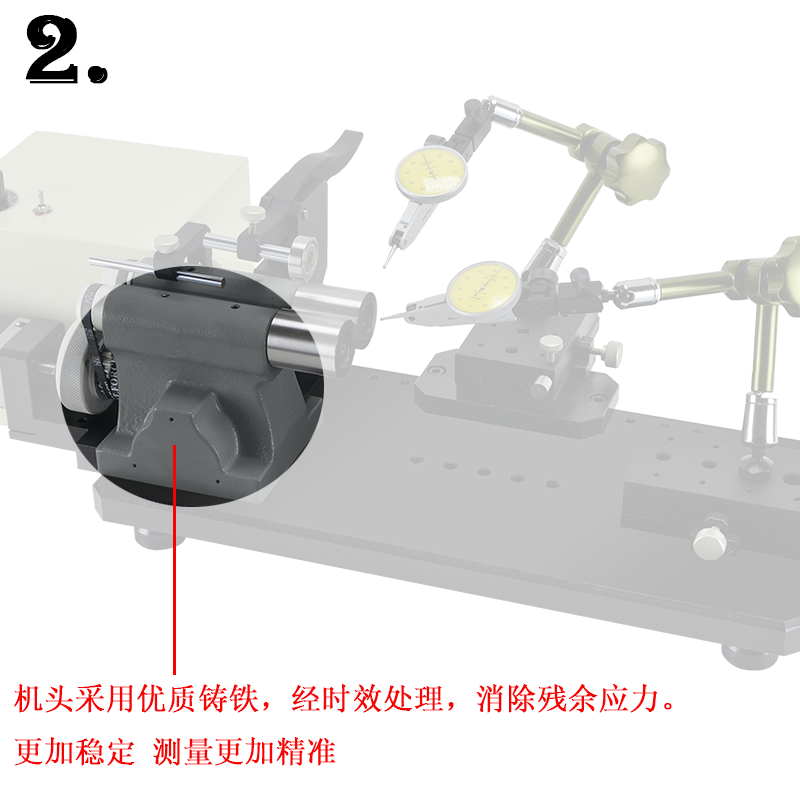 2.

机头采用优质铸铁，经时效处理，消除残余应力。

更加稳定 测量更加精准