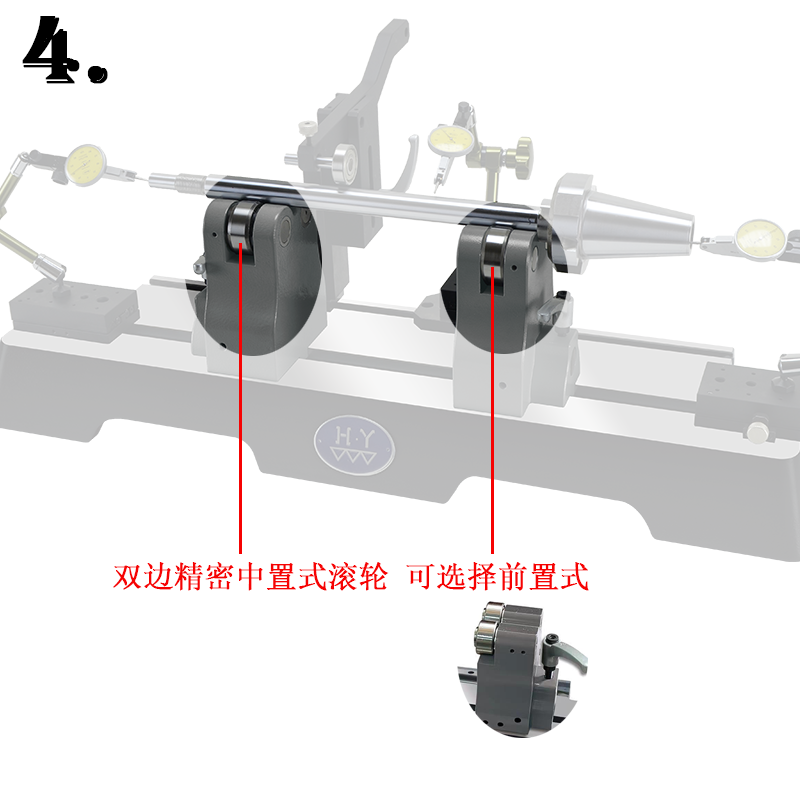 4.

H·Y

双边精密中置式滚轮 可选择前置式