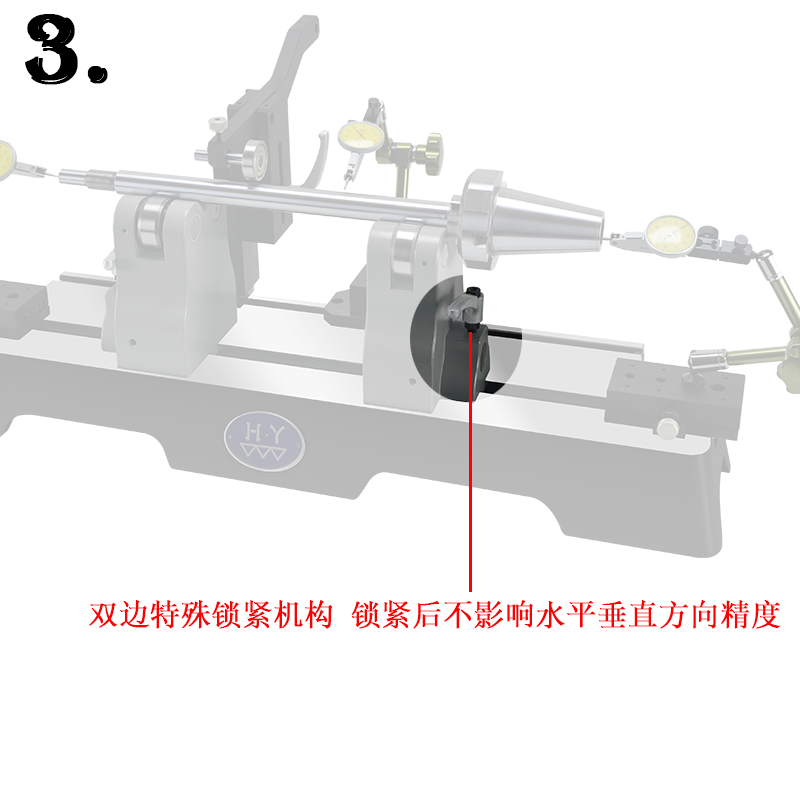 3.

H·Y

双边特殊锁紧机构 锁紧后不影响水平垂直方向精度