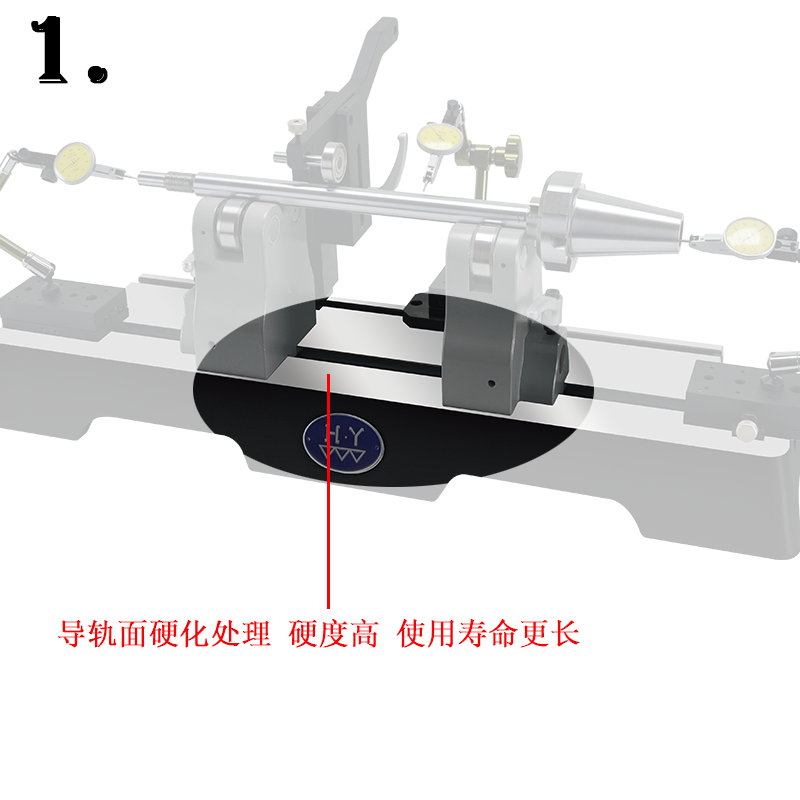 1.

H·Y

导轨面硬化处理 硬度高 使用寿命更长