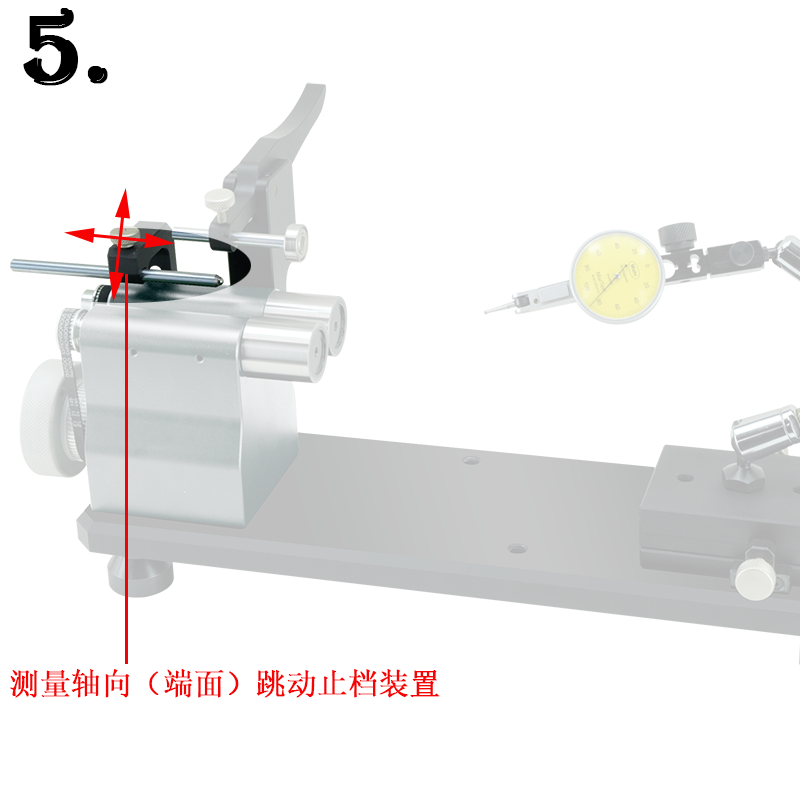 5.

测量轴向（端面）跳动止档装置