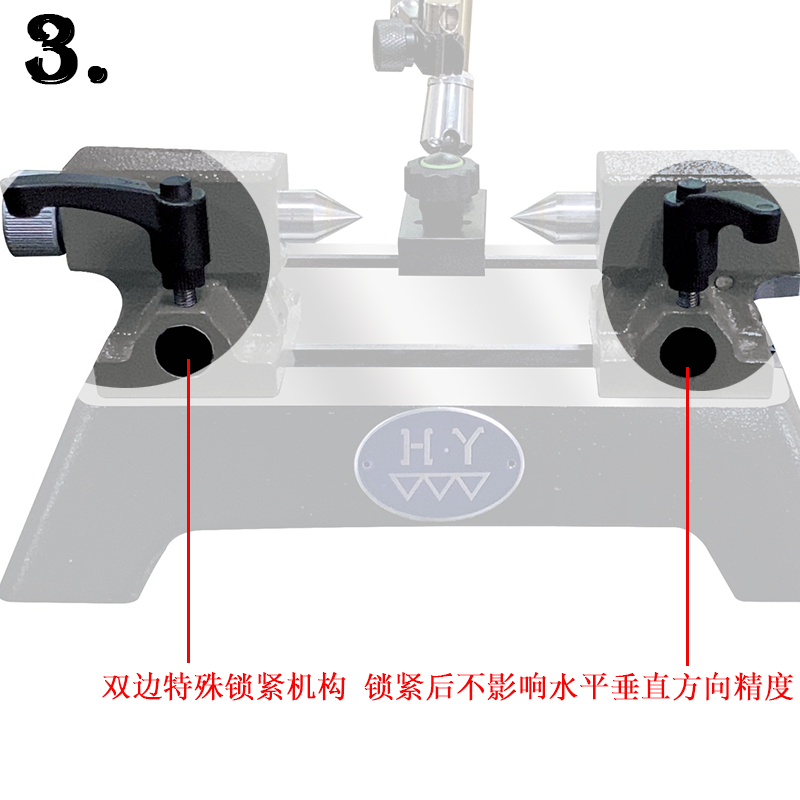 3.

H·Y

双边特殊锁紧机构 锁紧后不影响水平垂直方向精度