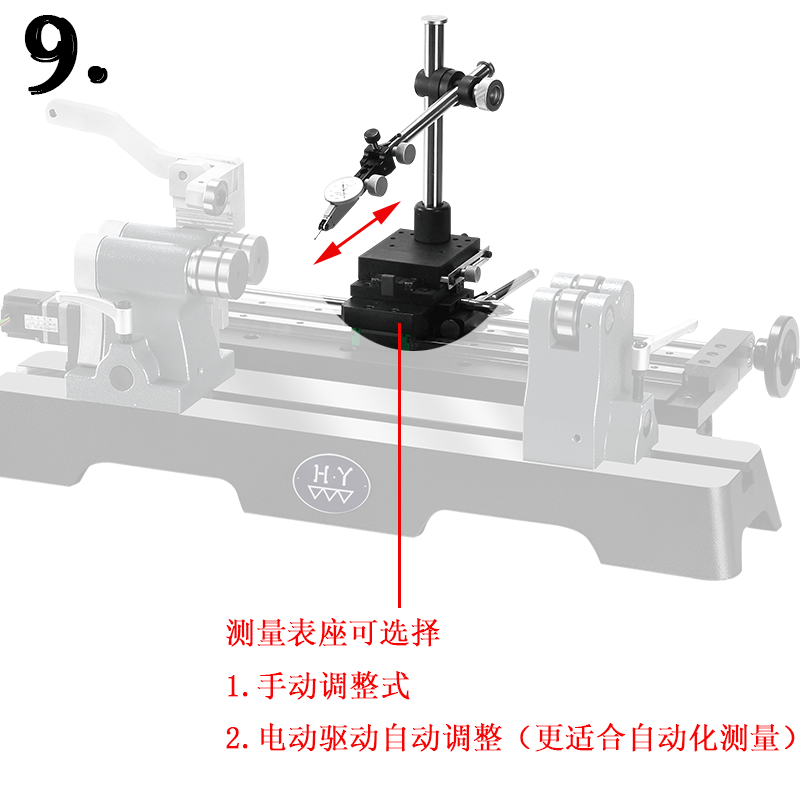 9.

H·Y

测量表座可选择

1. 手动调整式

2. 电动驱动自动调整（更适合自动化测量）