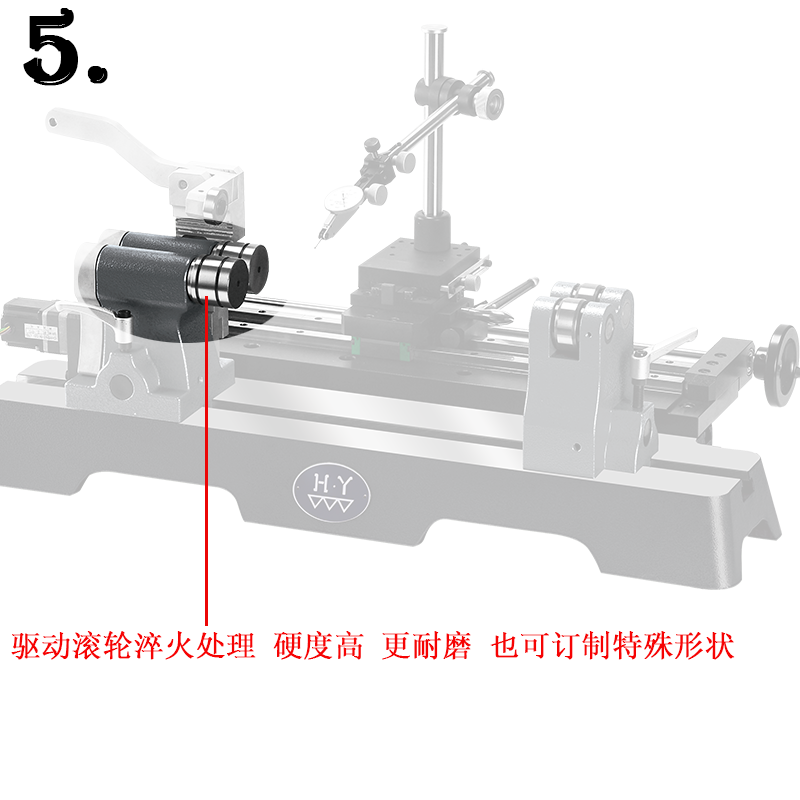 5.

H·Y

驱动滚轮淬火处理 硬度高 更耐磨 也可订制特殊形状