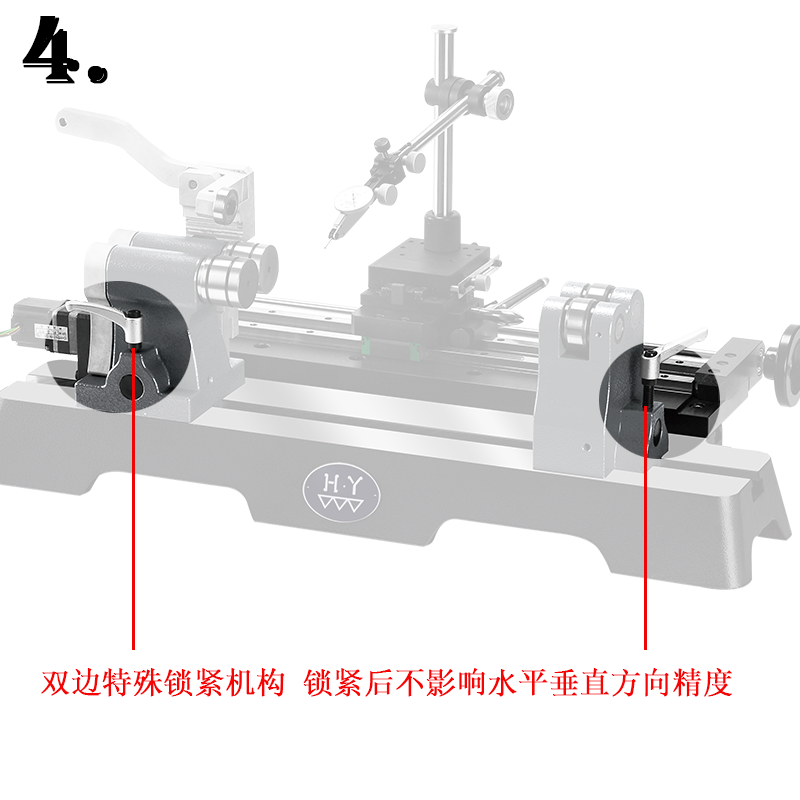 4.

H·Y

双边特殊锁紧机构 锁紧后不影响水平垂直方向精度