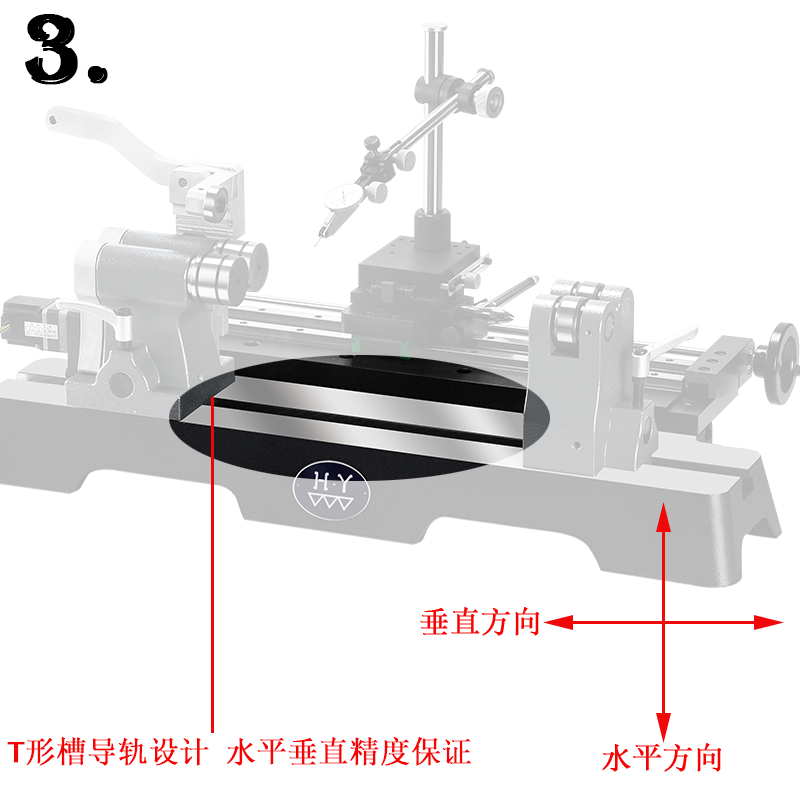 3.

H·Y

垂直方向

T形槽导轨设计 水平垂直精度保证

水平方向