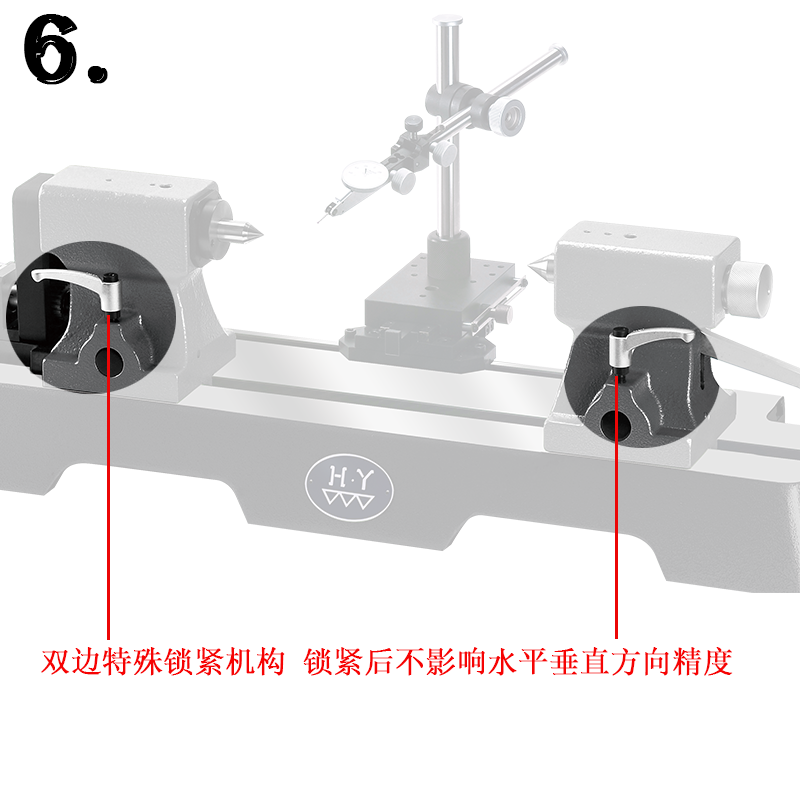 6.

H·Y

双边特殊锁紧机构 锁紧后不影响水平垂直方向精度