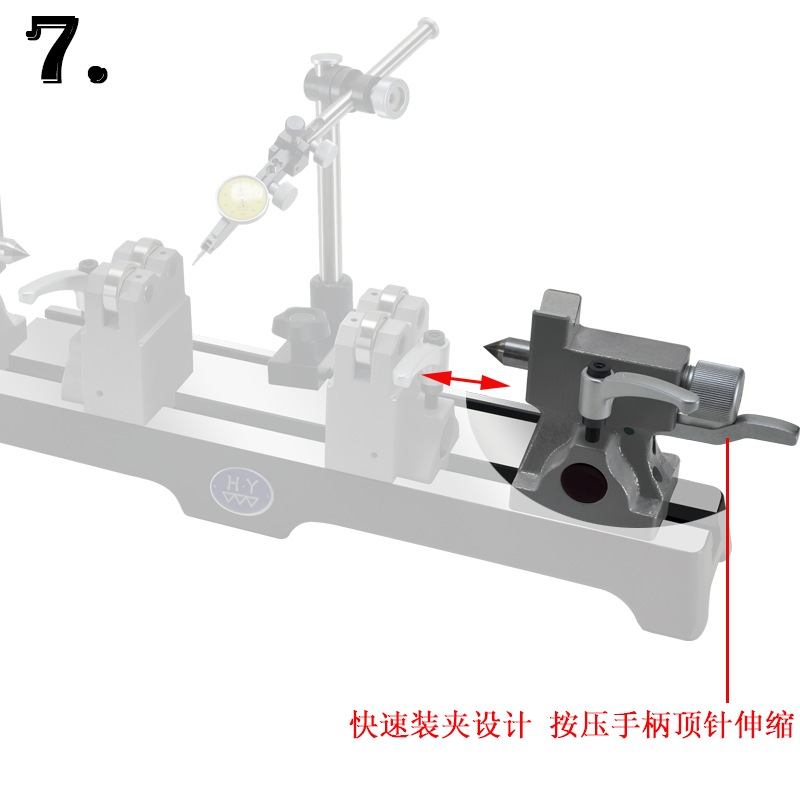 7.

H·Y

快速装夹设计 按压手柄顶针伸缩