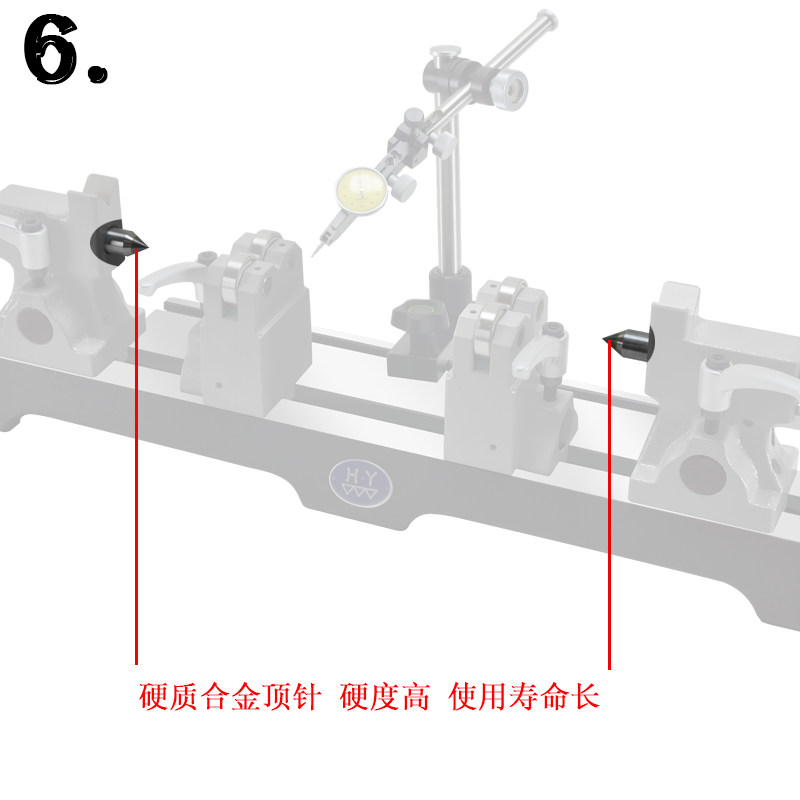 6.

H·Y

硬质合金顶针 硬度高 使用寿命长