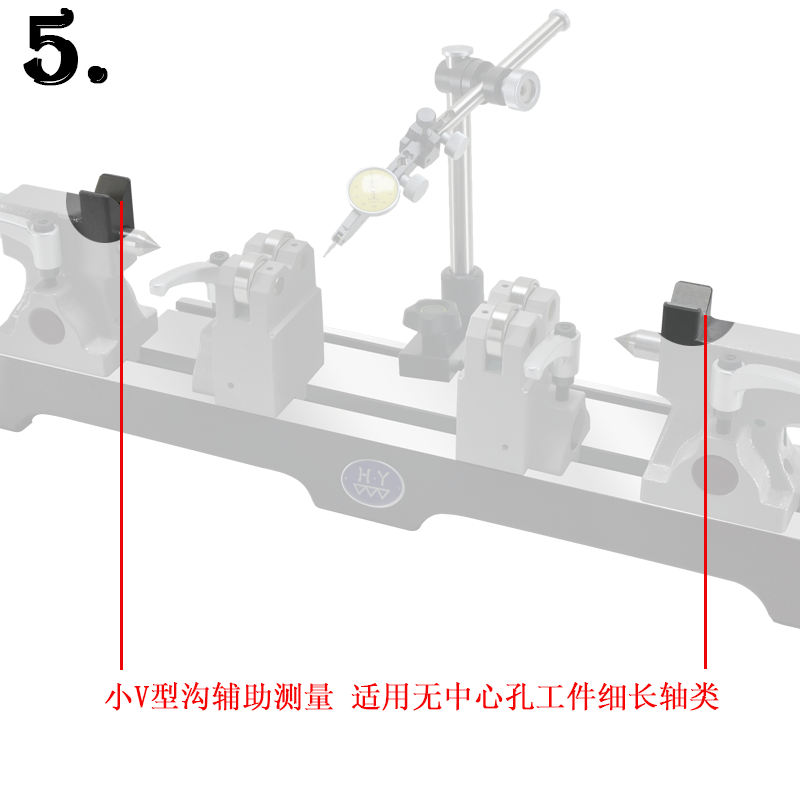 5.

H·Y

小V型沟辅助测量 适用无中心孔工件细长轴类