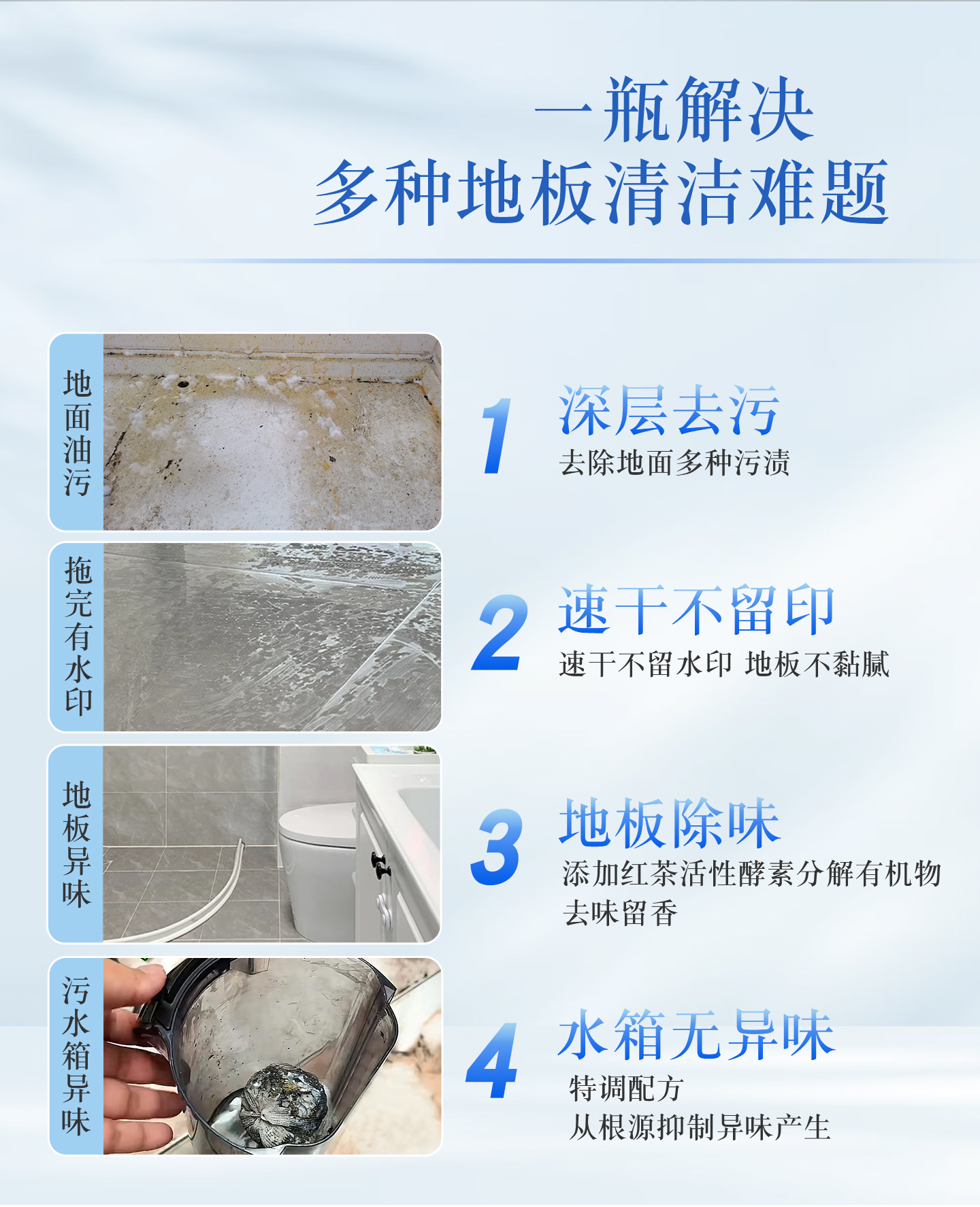 一瓶解决
多种地板清洁难题

地面油污

1 深层去污
去除地面多种污渍

拖完有水印

2 速干不留印
速干不留水印 地板不黏腻

地板异味

3 地板除味
添加红茶活性酵素分解有机物
去味留香

污水箱异味

4 水箱无异味
特调配方
从根源抑制异味产生