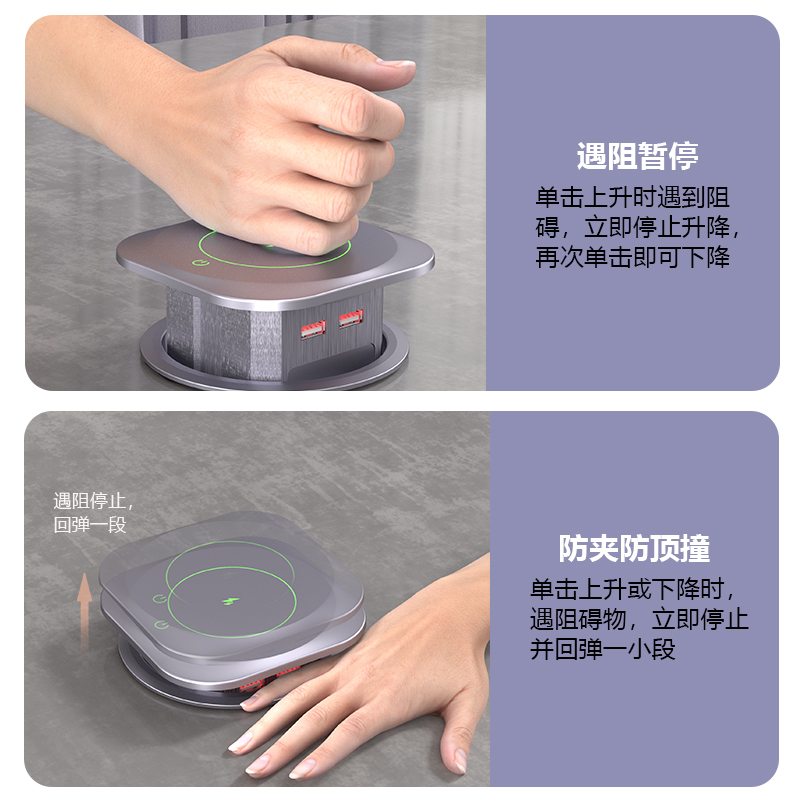 遇阻暂停

单击上升时遇到阻碍，立即停止升降，再次单击即可下降

遇阻停止，回弹一段

防夹防顶撞

单击上升或下降时，遇阻碍物，立即停止并回弹一小段