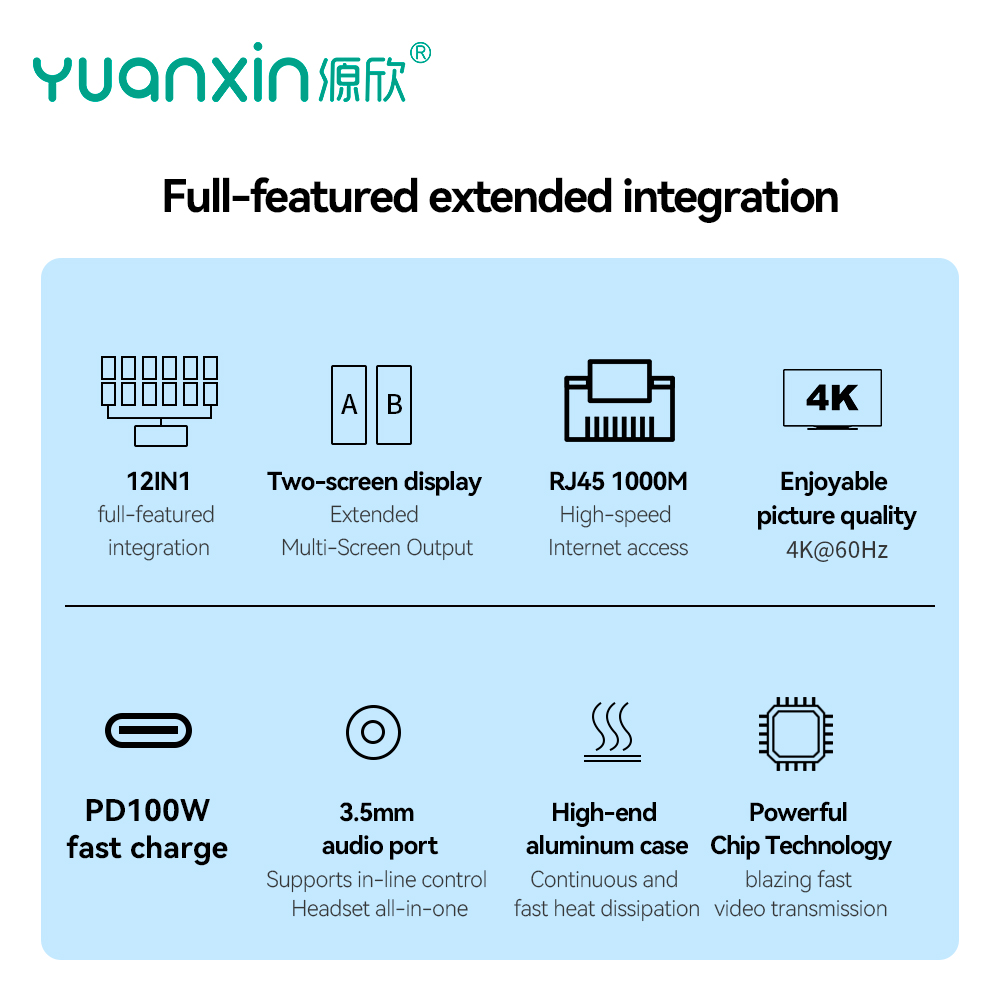 yuanxin 源欣®

Full-featured extended integration

12IN1
full-featured integration

A B
Two-screen display
Extended Multi-Screen Output

RJ45 1000M
High-speed Internet access

4K
Enjoyable picture quality
4K@60Hz

PD100W fast charge

3.5mm audio port
Supports in-line control Headset all-in-one

High-end aluminum case
Continuous and fast heat dissipation

Powerful Chip Technology
blazing fast video transmission