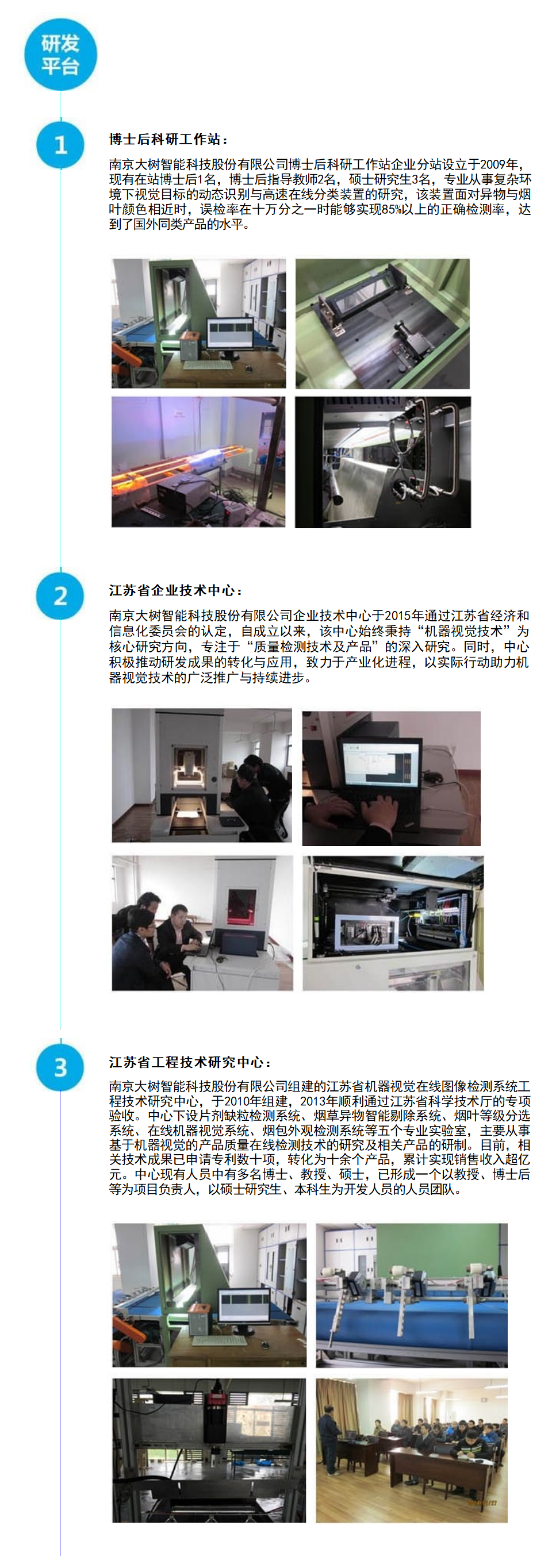 研发平台

1

博士后科研工作站：

南京大树智能科技股份有限公司博士后科研工作站企业分站设立于2009年，现有在站博士后1名，博士后指导教师2名，硕士研究生3名，专业从事复杂环境下视觉目标的动态识别与高速在线分类装置的研究，该装置面对异物与烟叶颜色相近时，误检率在十万分之一时能够实现85%以上的正确检测率，达到了国外同类产品的水平。

2

江苏省企业技术中心：

南京大树智能科技股份有限公司企业技术中心于2015年通过江苏省经济和信息化委员会的认定，自成立以来，该中心始终秉持“机器视觉技术”为核心研究方向，专注于“质量检测技术及产品”的深入研究。同时，中心积极推动研发成果的转化与应用，致力于产业化进程，以实际行动助力机器视觉技术的广泛推广与持续进步。

3

江苏省工程技术研究中心：

南京大树智能科技股份有限公司组建的江苏省机器视觉在线图像检测系统工程技术研究中心，于2010年组建，2013年顺利通过江苏省科学技术厅的专项验收。中心下设片剂缺粒检测系统、烟草异物智能剔除系统、烟叶等级分选系统、在线机器视觉系统、烟包外观检测系统等五个专业实验室，主要从事基于机器视觉的产品质量在线检测技术的研究及相关产品的研制。目前，相关技术成果已申请专利数十项，转化为十余个产品，累计实现销售收入超亿元。中心现有人员中有多名博士、教授、硕士，已形成一个以教授、博士后等为项目负责人，以硕士研究生、本科生为开发人员的人员团队。